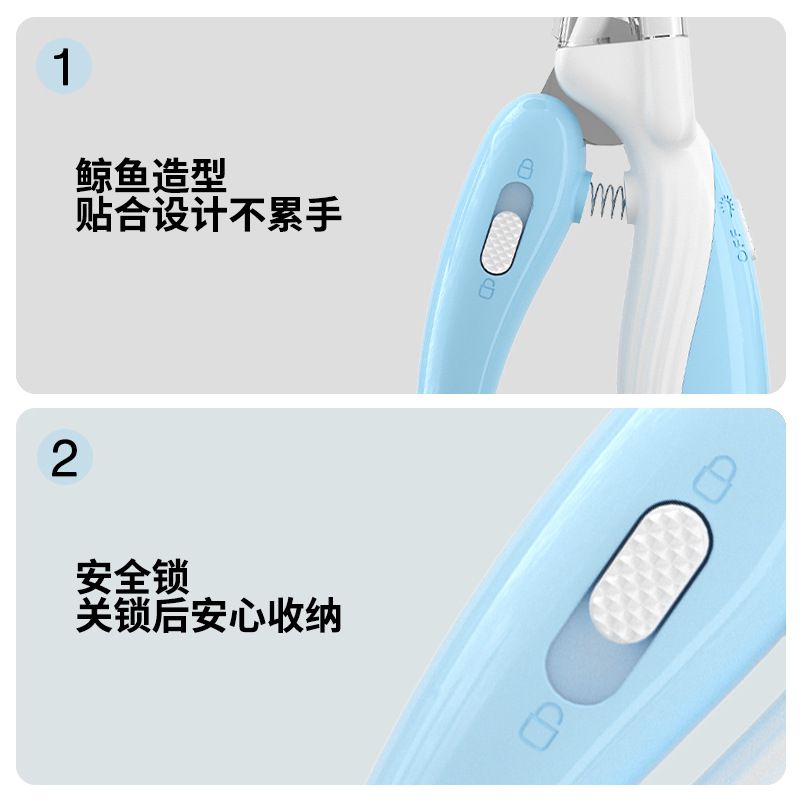 1

鲸鱼造型
贴合设计不累手

2

安全锁
关锁后安心收纳