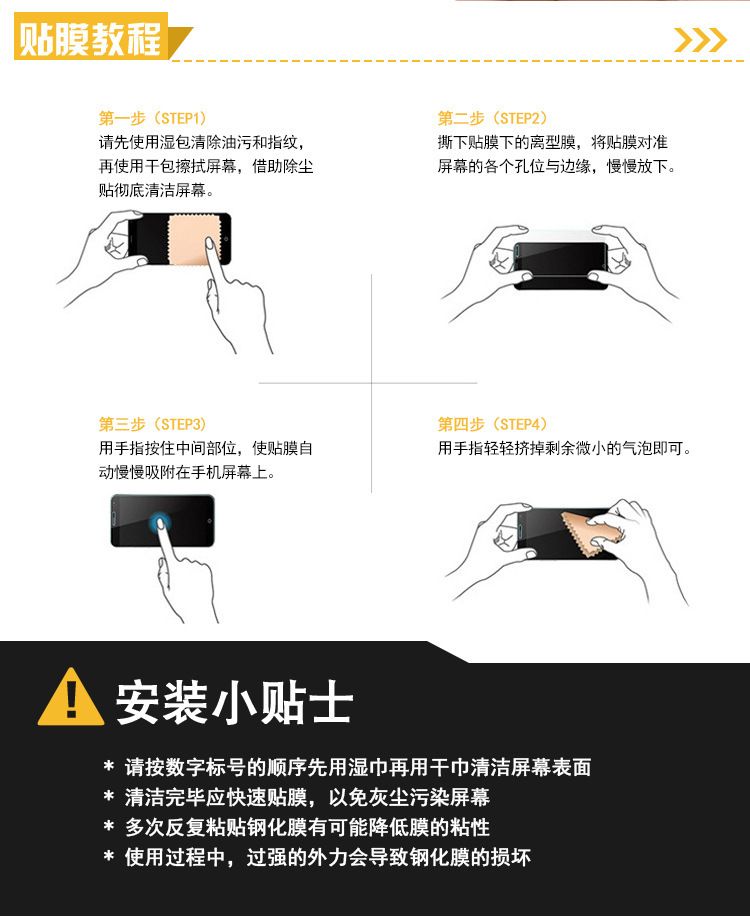 贴膜教程

第一步（STEP1）
请先使用湿包清除油污和指纹，再使用干包擦拭屏幕，借助除尘贴彻底清洁屏幕。

第二步（STEP2）
撕下贴膜下的离型膜，将贴膜对准屏幕的各个孔位与边缘，慢慢放下。

第三步（STEP3）
用手指按住中间部位，使贴膜自动慢慢吸附在手机屏幕上。

第四步（STEP4）
用手指轻轻挤掉剩余微小的气泡即可。

安装小贴士

* 请按数字标号的顺序先用湿巾再用干巾清洁屏幕表面
* 清洁完毕应快速贴膜，以免灰尘污染屏幕
* 多次反复粘贴钢化膜有可能降低膜的粘性
* 使用过程中，过强的外力会导致钢化膜的损坏