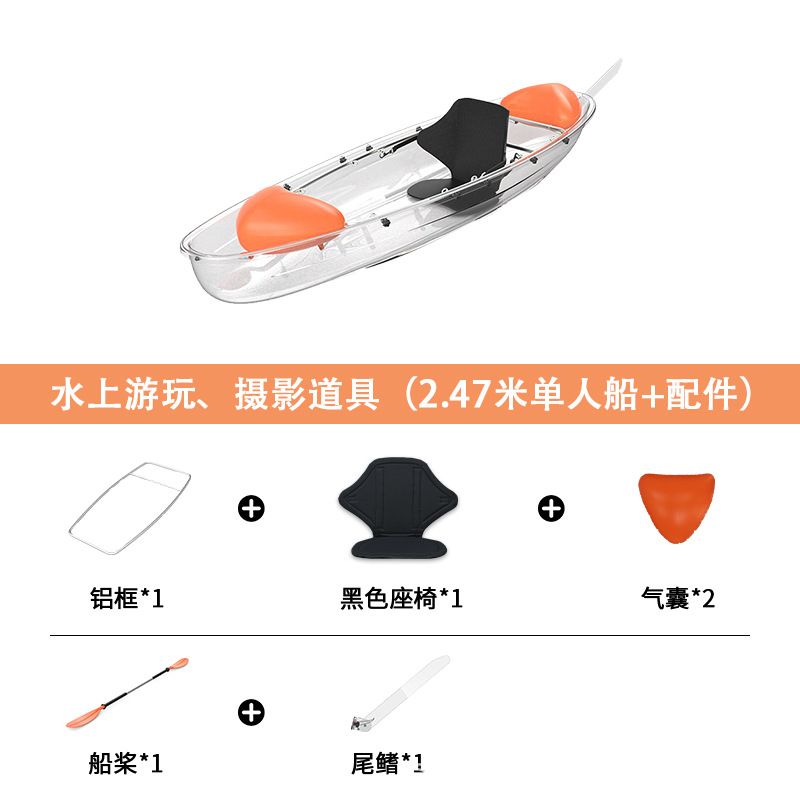 水上游玩、摄影道具（2.47米单人船+配件）

铝框*1

黑色座椅*1

气囊*2

船桨*1

尾鳍*1