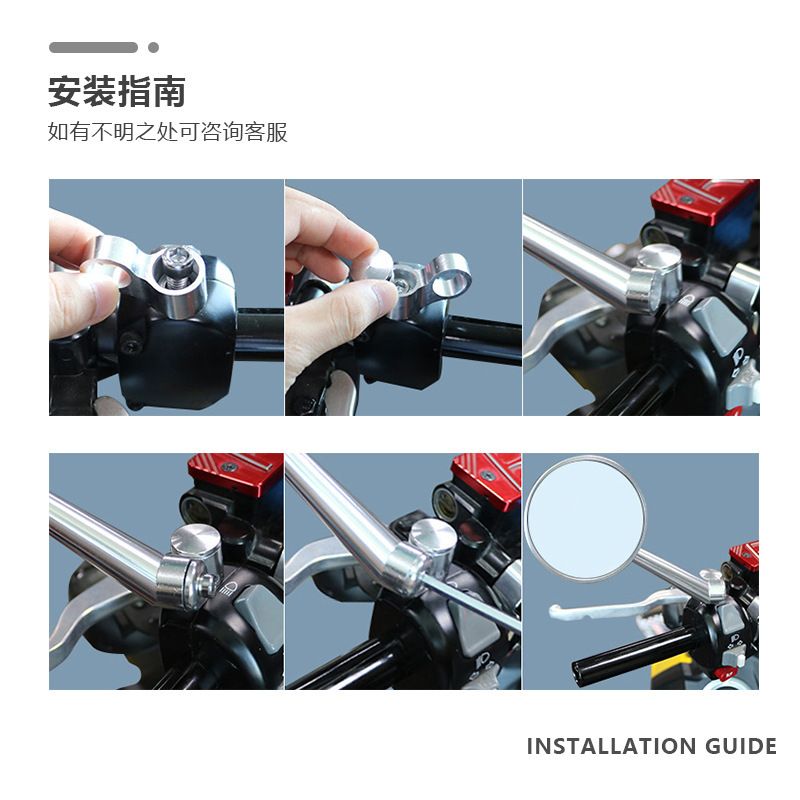 安装指南

如有不明之处可咨询客服

INSTALLATION GUIDE