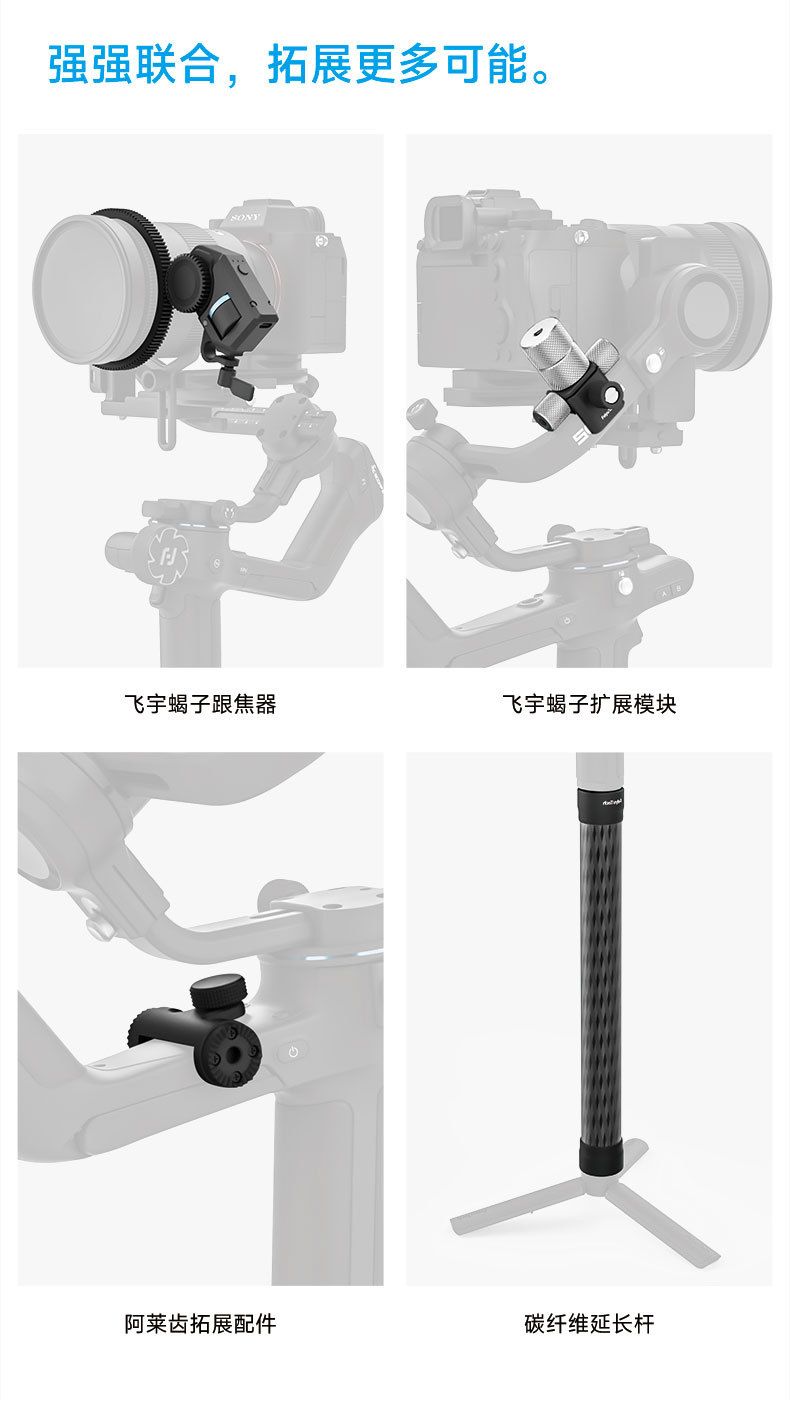 强强联合，拓展更多可能。

SONY

飞宇蝎子跟焦器

飞宇蝎子扩展模块

阿莱齿拓展配件

碳纤维延长杆