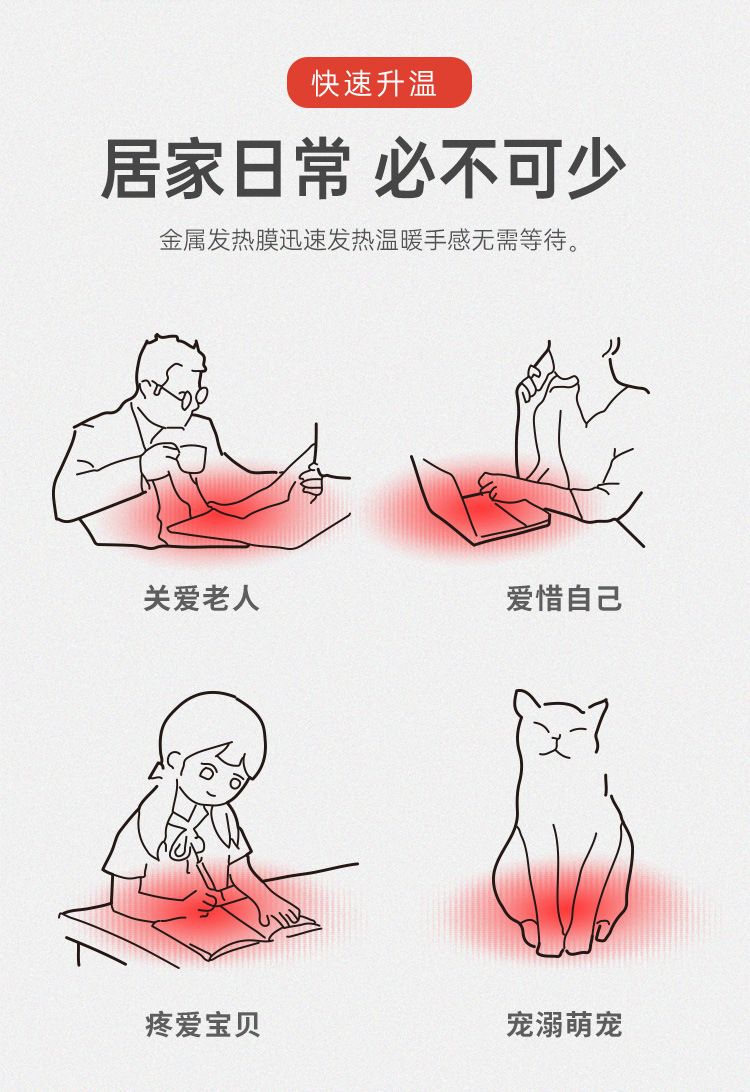 快速升温

居家日常 必不可少

金属发热膜迅速发热温暖手感无需等待。

关爱老人

爱惜自己

疼爱宝贝

宠溺萌宠