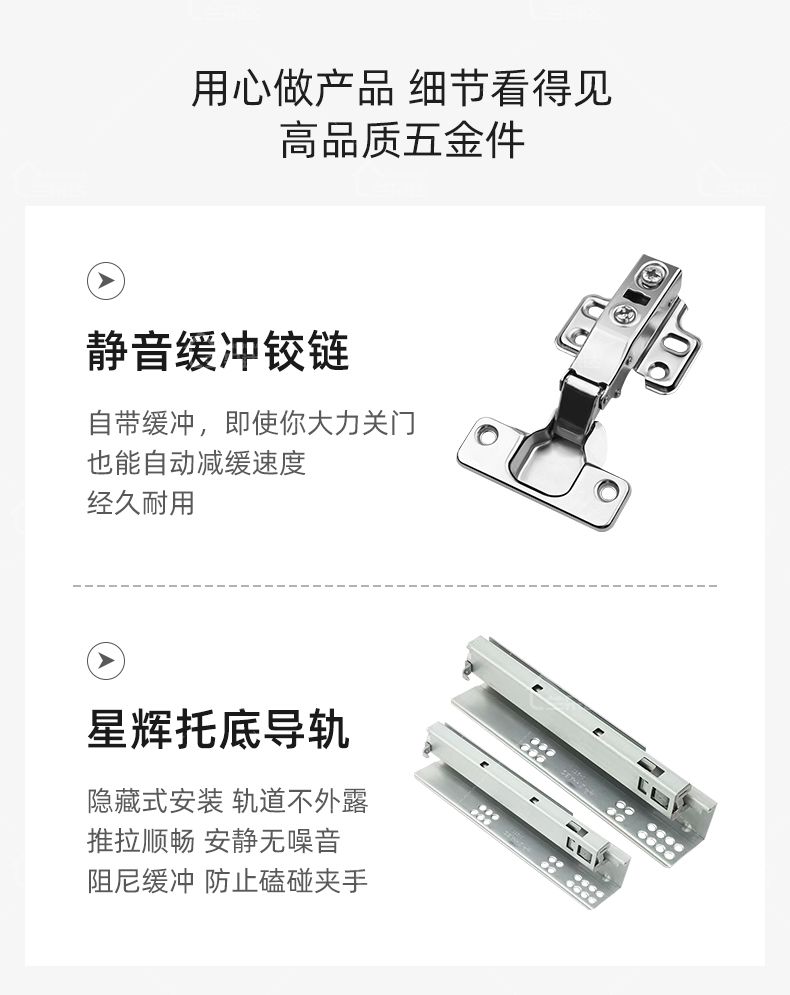 用心做产品 细节看得见
高品质五金件

静音缓冲铰链

自带缓冲，即使你大力关门
也能自动减缓速度
经久耐用

星辉托底导轨

隐藏式安装 轨道不外露
推拉顺畅 安静无噪音
阻尼缓冲 防止磕碰夹手