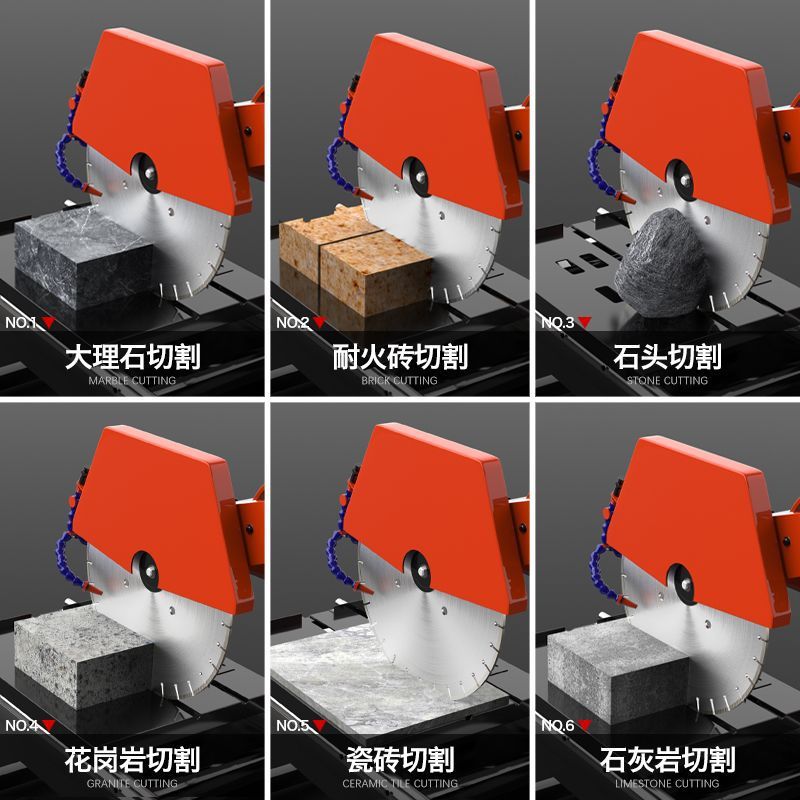 NO.1
大理石切割
MARBLE CUTTING

NO.2
耐火砖切割
BRICK CUTTING

NO.3
石头切割
STONE CUTTING

NO.4
花岗岩切割
GRANITE CUTTING

NO.5
瓷砖切割
CERAMIC TILE CUTTING

NO.6
石灰岩切割
LIMESTONE CUTTING