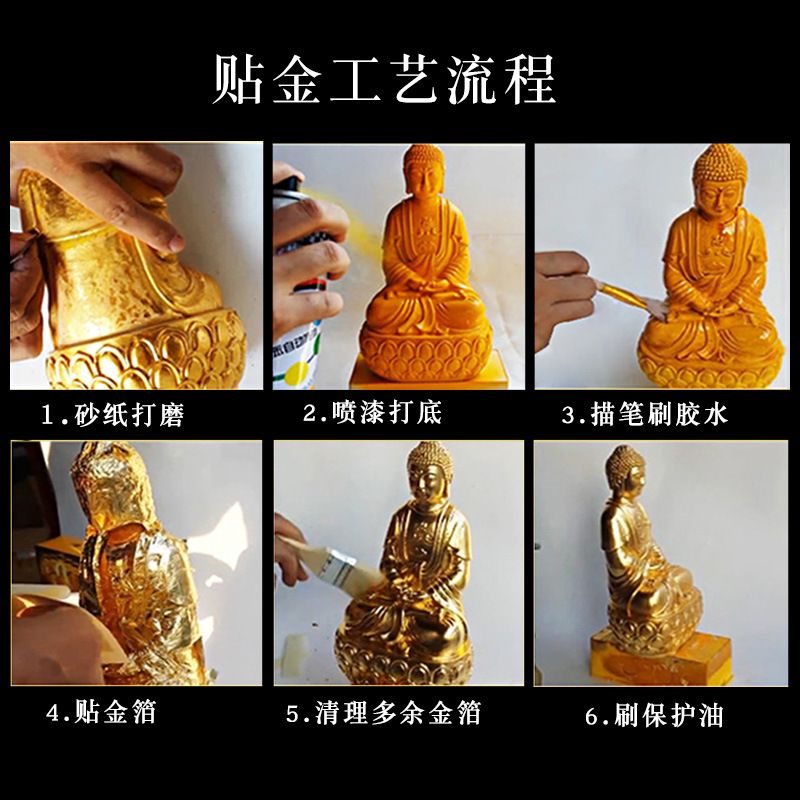 贴金工艺流程

1.砂纸打磨

2.喷漆打底

3.描笔刷胶水

4.贴金箔

5.清理多余金箔

6.刷保护油