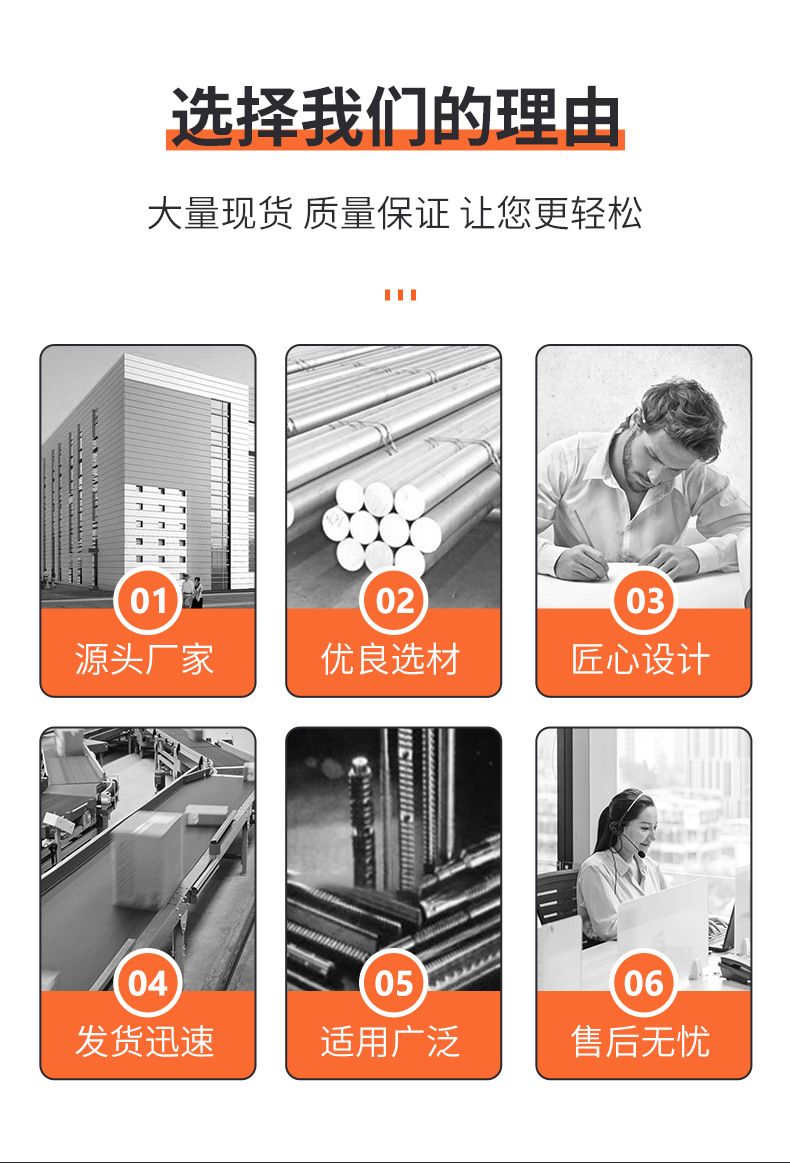 选择我们的理由

大量现货 质量保证 让您更轻松

01
源头厂家

02
优良选材

03
匠心设计

04
发货迅速

05
适用广泛

06
售后无忧