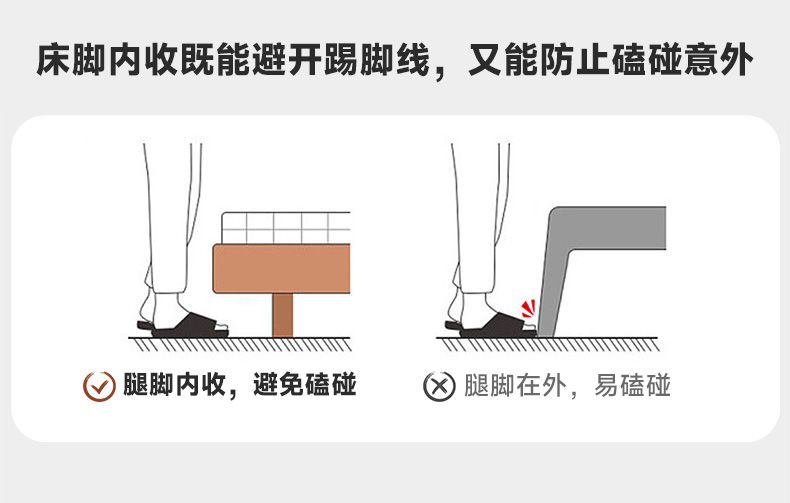 床脚内收既能避开踢脚线，又能防止磕碰意外

腿脚内收，避免磕碰

腿脚在外，易磕碰