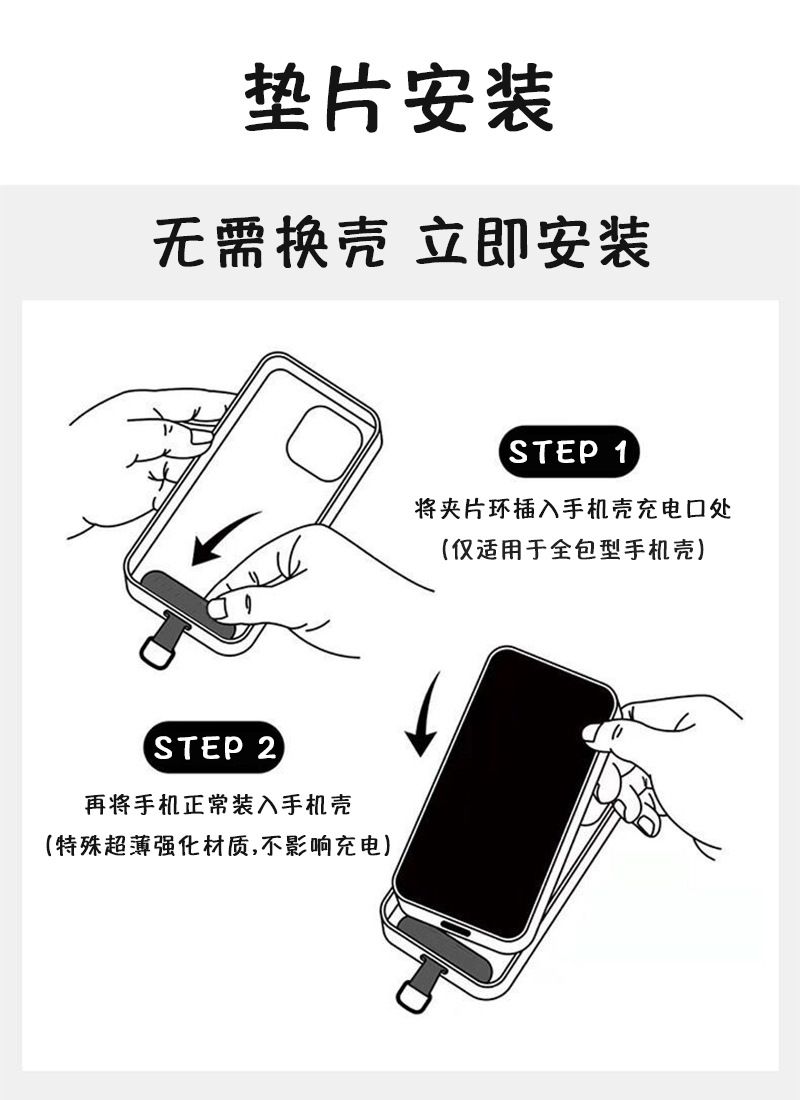 垫片安装

无需换壳 立即安装

STEP 1

将夹片环插入手机壳充电口处
(仅适用于全包型手机壳)

STEP 2

再将手机正常装入手机壳
(特殊超薄强化材质,不影响充电)