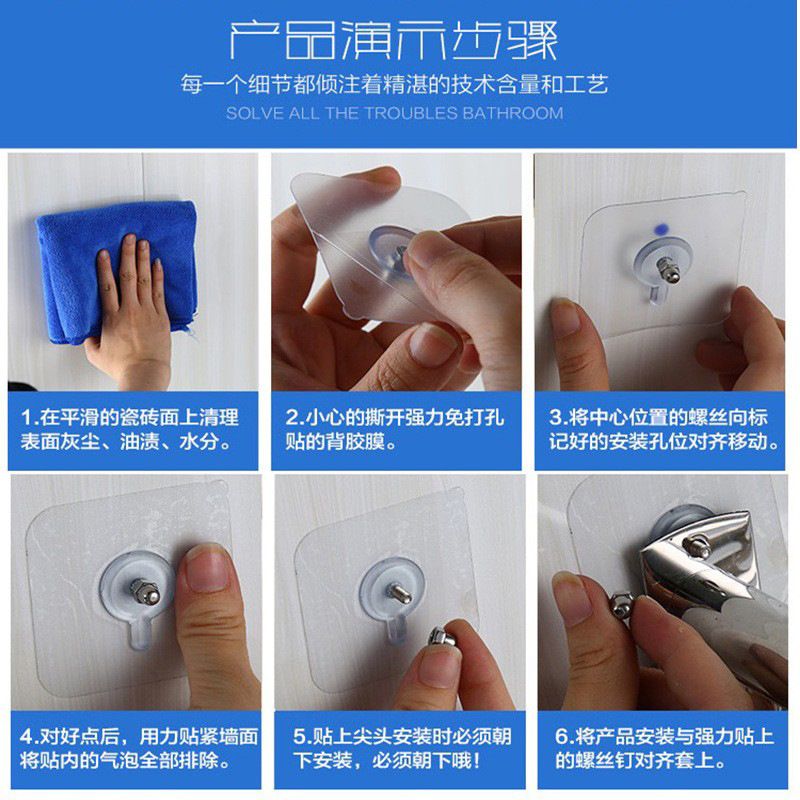 产品演示步骤
每一个细节都倾注着精湛的技术含量和工艺
SOLVE ALL THE TROUBLES BATHROOM

1.在平滑的瓷砖面上清理表面灰尘、油渍、水分。

2.小心的撕开强力免打孔贴的背胶膜。

3.将中心位置的螺丝向标记好的安装孔位对齐移动。

4.对好点后，用力贴紧墙面将贴内的气泡全部排除。

5.贴上尖头安装时必须朝下安装，必须朝下哦！

6.将产品安装与强力贴上的螺丝钉对齐套上。