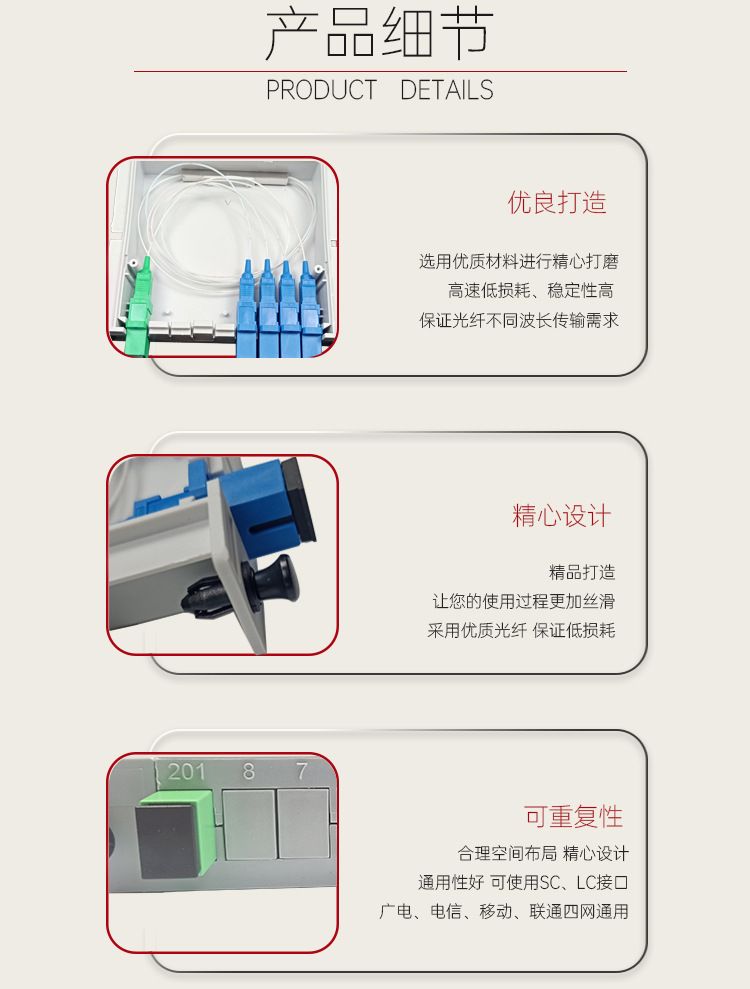 产品细节

PRODUCT DETAILS

优良打造

选用优质材料进行精心打磨
高速低损耗、稳定性高
保证光纤不同波长传输需求

精心设计

精品打造
让您的使用过程更加丝滑
采用优质光纤 保证低损耗

201 8 7

可重复性

合理空间布局 精心设计
通用性好 可使用SC、LC接口
广电、电信、移动、联通四网通用