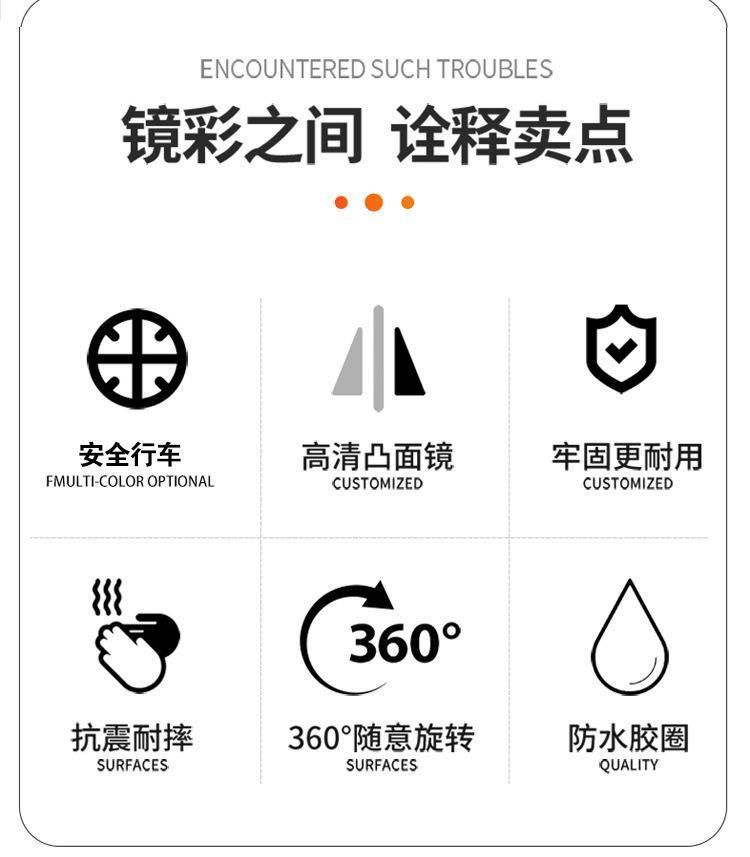 ENCOUNTERED SUCH TROUBLES

镜彩之间 诠释卖点

安全行车
FMULTI-COLOR OPTIONAL

高清凸面镜
CUSTOMIZED

牢固更耐用
CUSTOMIZED

抗震耐摔
SURFACES

360°

360°随意旋转
SURFACES

防水胶圈
QUALITY