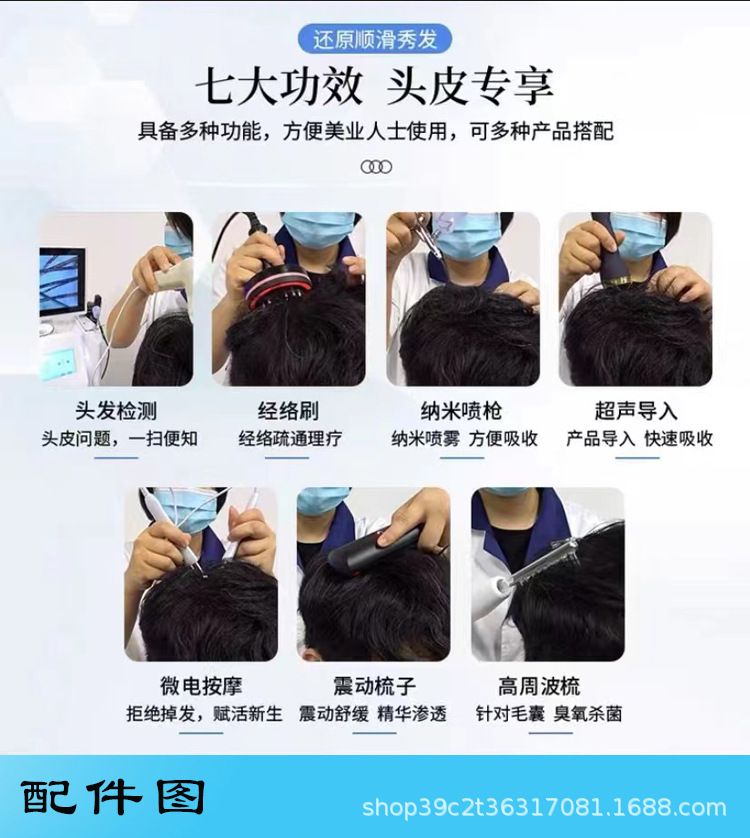 还原顺滑秀发

七大功效 头皮专享

具备多种功能，方便美业人士使用，可多种产品搭配

头发检测
头皮问题，一扫便知

经络刷
经络疏通理疗

纳米喷枪
纳米喷雾 方便吸收

超声导入
产品导入 快速吸收

微电按摩
拒绝掉发，赋活新生

震动梳子
震动舒缓 精华渗透

高周波梳
针对毛囊 臭氧杀菌

配件图

shop39c2t36317081.1688.com