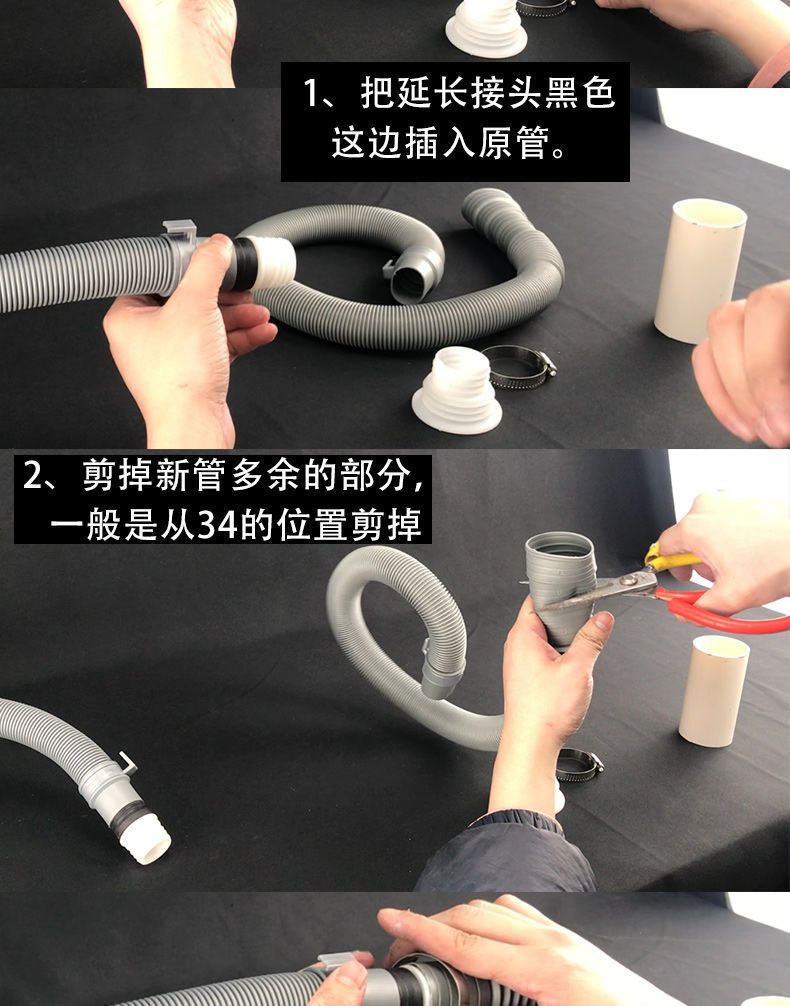 1、把延长接头黑色这边插入原管。

2、剪掉新管多余的部分，一般是从34的位置剪掉