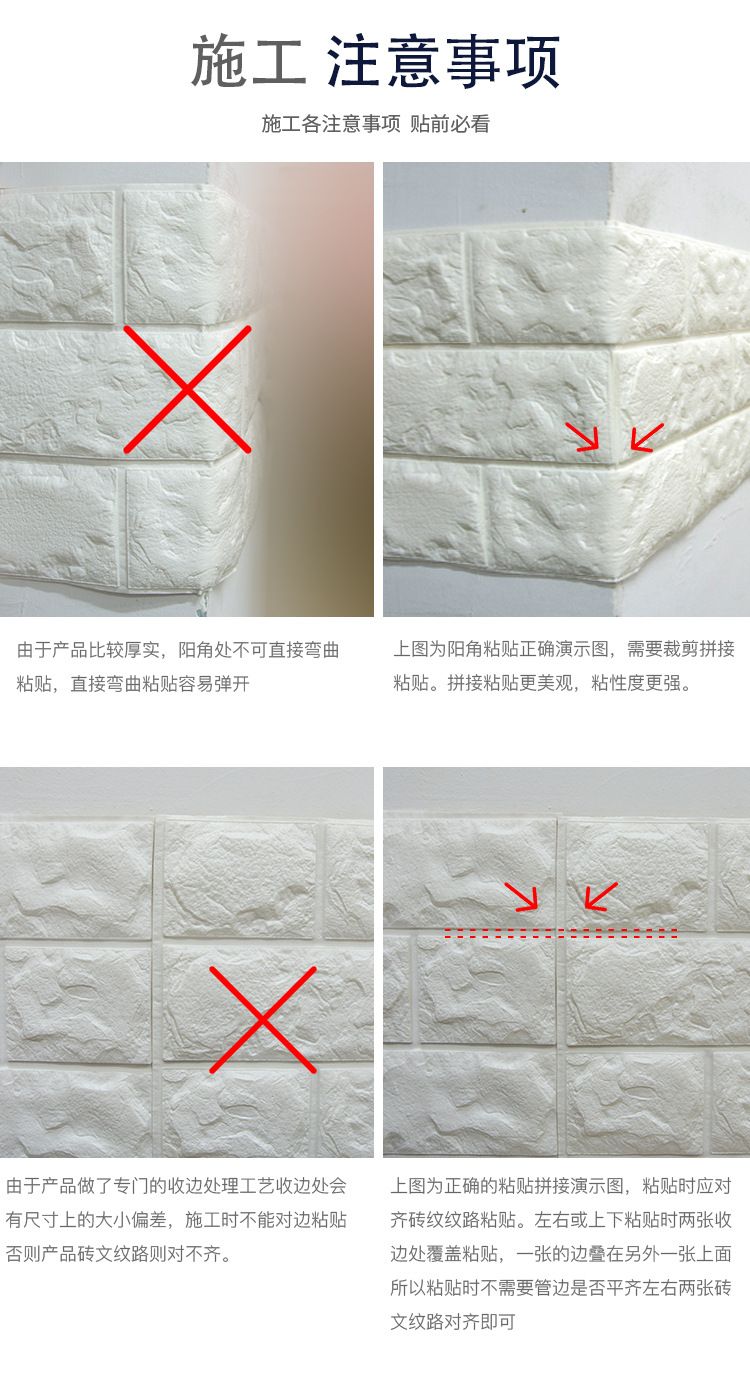 施工 注意事项

施工各注意事项 贴前必看

由于产品比较厚实，阳角处不可直接弯曲粘贴，直接弯曲粘贴容易弹开

上图为阳角粘贴正确演示图，需要裁剪拼接粘贴。拼接粘贴更美观，粘性度更强。

由于产品做了专门的收边处理工艺收边处会有尺寸上的大小偏差，施工时不能对边粘贴否则产品砖文纹路则对不齐。

上图为正确的粘贴拼接演示图，粘贴时应对齐砖纹纹路粘贴。左右或上下粘贴时两张收边处覆盖粘贴，一张的边叠在另外一张上面所以粘贴时不需要管边是否平齐左右两张砖文纹路对齐即可