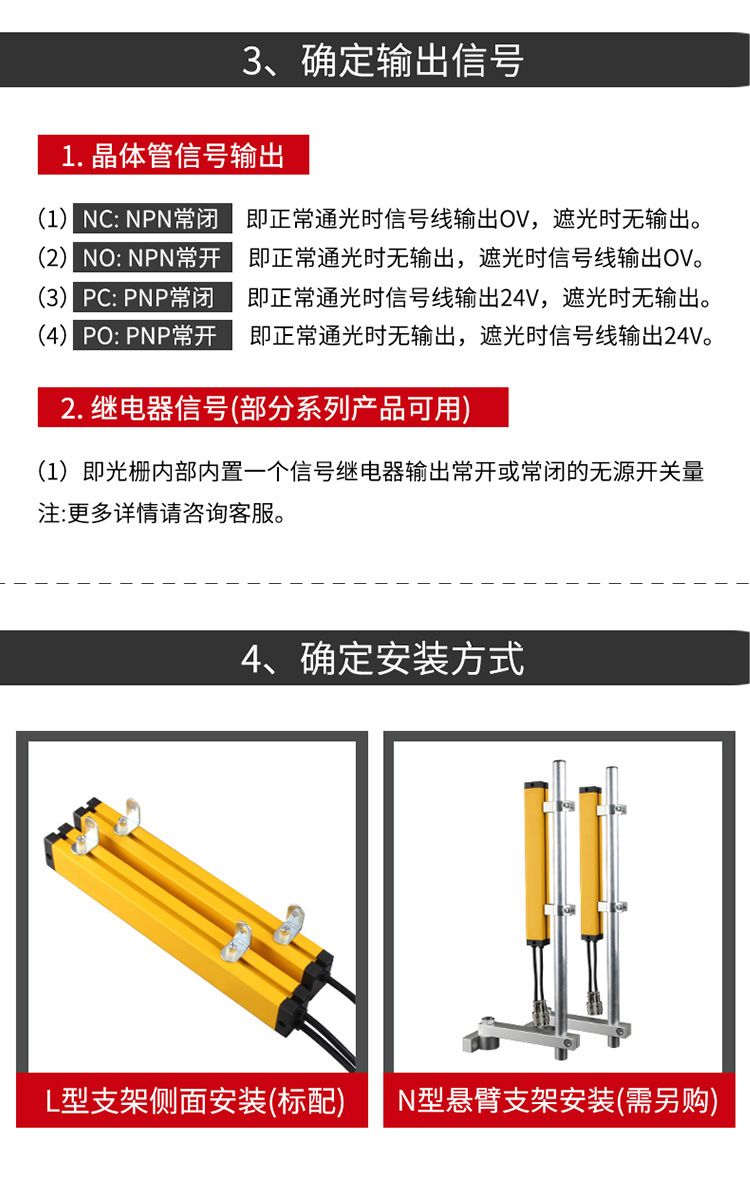 3、确定输出信号

1. 晶体管信号输出

(1) NC: NPN常闭 即正常通光时信号线输出OV，遮光时无输出。
(2) NO: NPN常开 即正常通光时无输出，遮光时信号线输出OV。
(3) PC: PNP常闭 即正常通光时信号线输出24V，遮光时无输出。
(4) PO: PNP常开 即正常通光时无输出，遮光时信号线输出24V。

2. 继电器信号(部分系列产品可用)

(1) 即光栅内部内置一个信号继电器输出常开或常闭的无源开关量
注:更多详情请咨询客服。

4、确定安装方式

L型支架侧面安装(标配)

N型悬臂支架安装(需另购)