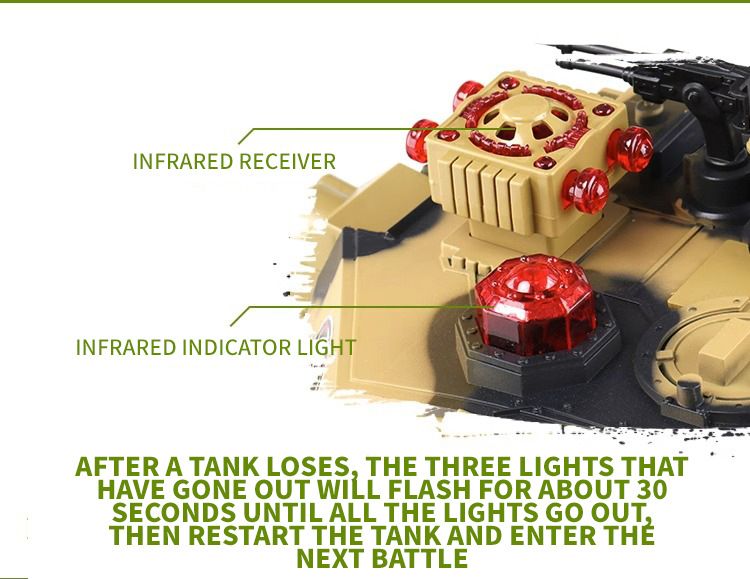 INFRARED RECEIVER

INFRARED INDICATOR LIGHT

AFTER A TANK LOSES, THE THREE LIGHTS THAT HAVE GONE OUT WILL FLASH FOR ABOUT 30 SECONDS UNTIL ALL THE LIGHTS GO OUT, THEN RESTART THE TANK AND ENTER THE NEXT BATTLE