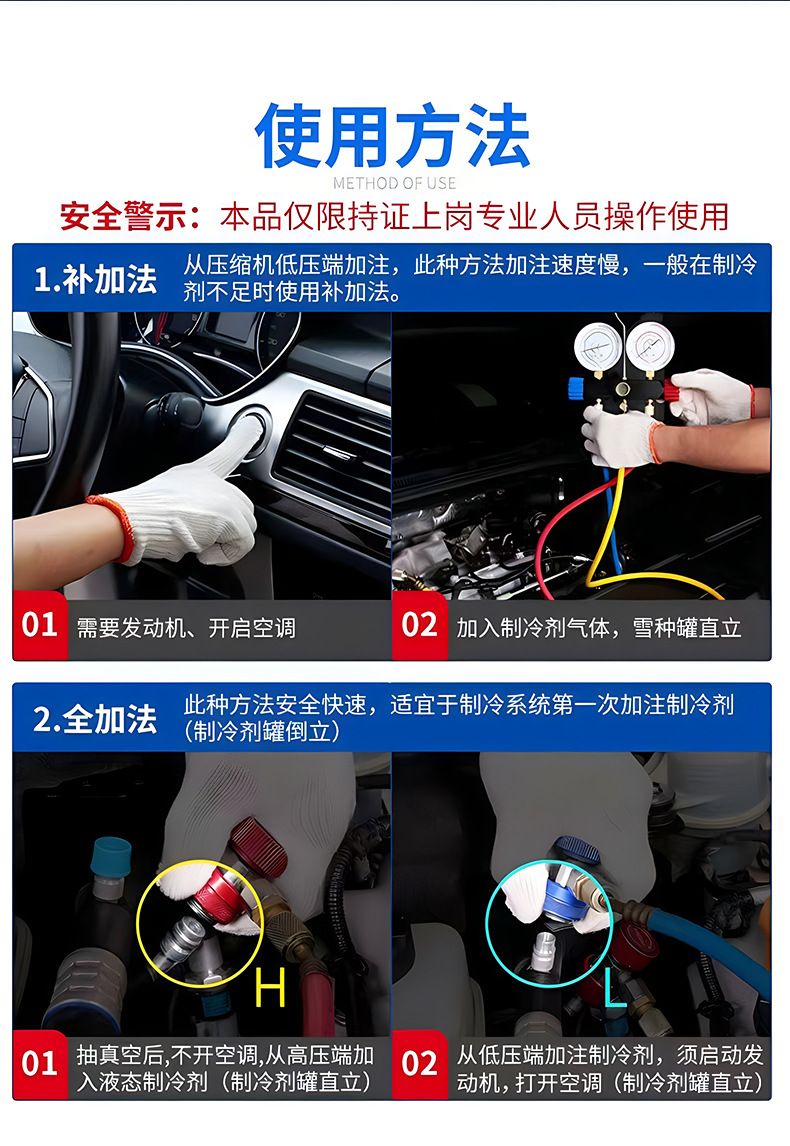 使用方法

METHOD OF USE

安全警示：本品仅限持证上岗专业人员操作使用

1.补加法 从压缩机低压端加注，此种方法加注速度慢，一般在制冷剂不足时使用补加法。

01 需要发动机、开启空调

02 加入制冷剂气体，雪种罐直立

2.全加法 此种方法安全快速，适宜于制冷系统第一次加注制冷剂（制冷剂罐倒立）

H

L

01 抽真空后,不开空调,从高压端加入液态制冷剂（制冷剂罐直立）

02 从低压端加注制冷剂，须启动发动机，打开空调（制冷剂罐直立）