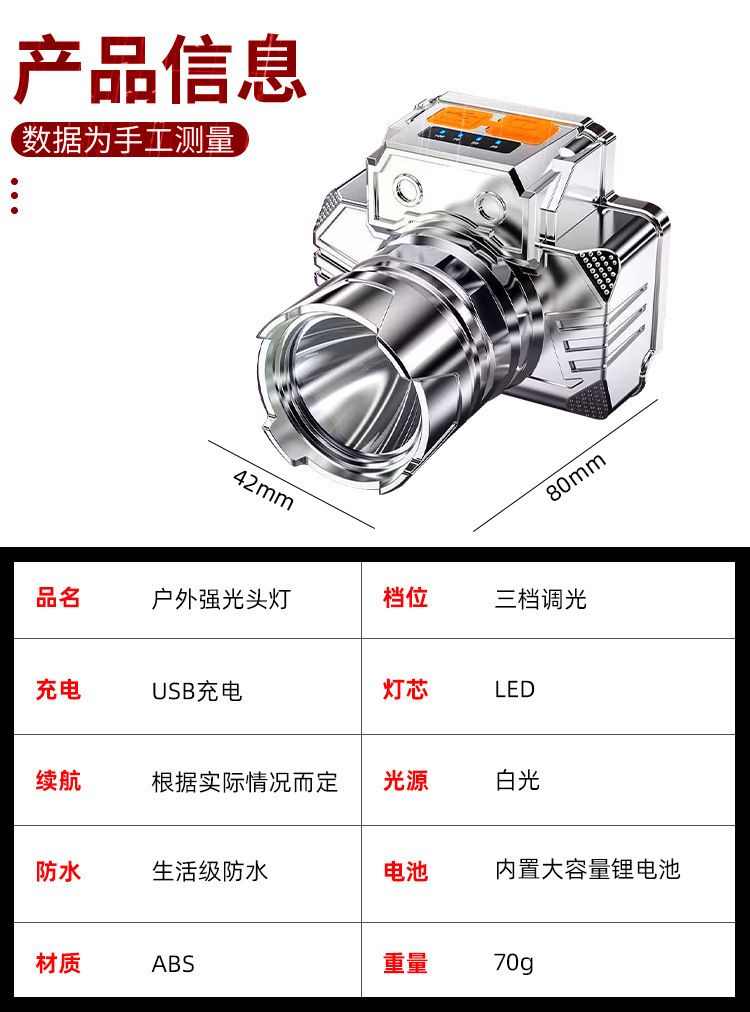 产品信息

数据为手工测量

42mm

80mm

| 品名 | 户外强光头灯 | 档位 | 三档调光 |
|---|---|---|---|
| 充电 | USB充电 | 灯芯 | LED |
| 续航 | 根据实际情况而定 | 光源 | 白光 |
| 防水 | 生活级防水 | 电池 | 内置大容量锂电池 |
| 材质 | ABS | 重量 | 70g |