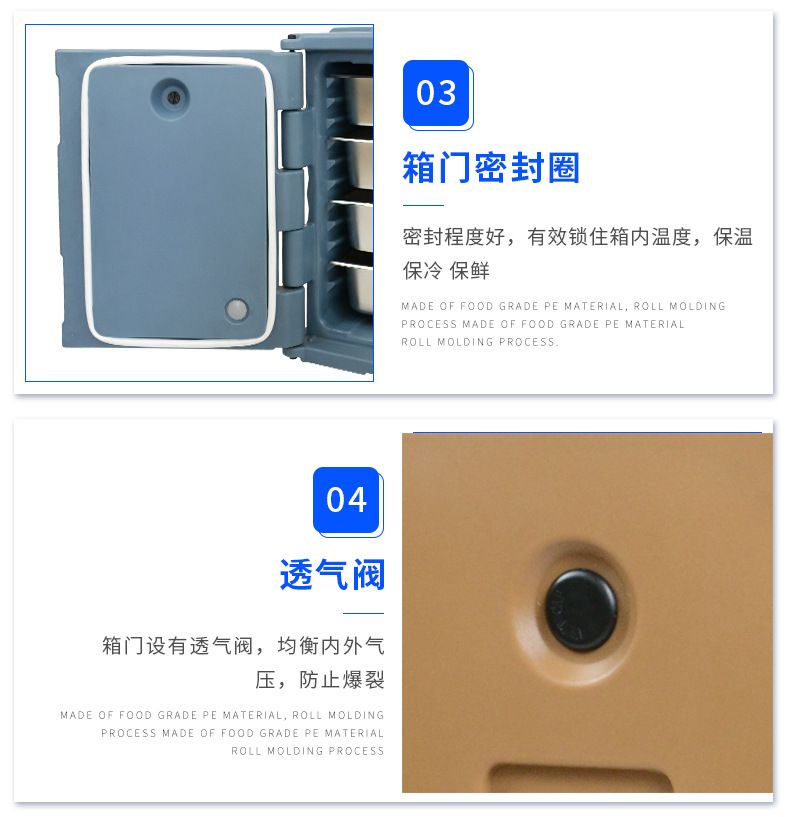 03

箱门密封圈

密封程度好，有效锁住箱内温度，保温保冷 保鲜

MADE OF FOOD GRADE PE MATERIAL, ROLL MOLDING PROCESS MADE OF FOOD GRADE PE MATERIAL ROLL MOLDING PROCESS.

04

透气阀

箱门设有透气阀，均衡内外气压，防止爆裂

MADE OF FOOD GRADE PE MATERIAL, ROLL MOLDING PROCESS MADE OF FOOD GRADE PE MATERIAL ROLL MOLDING PROCESS