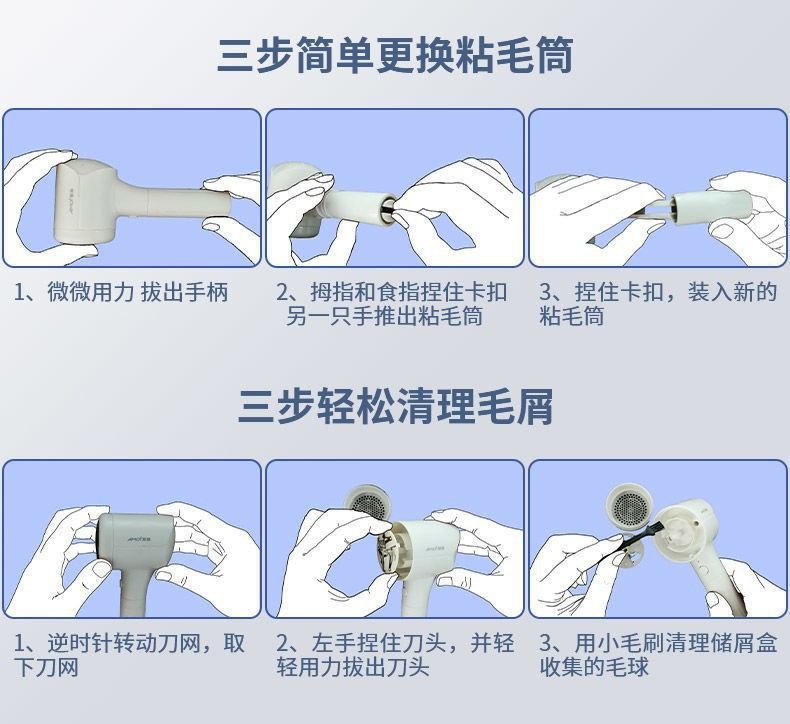 三步简单更换粘毛筒

1、微微用力 拔出手柄

2、拇指和食指捏住卡扣 另一只手推出粘毛筒

3、捏住卡扣，装入新的粘毛筒

三步轻松清理毛屑

1、逆时针转动刀网，取下刀网

2、左手捏住刀头，并轻轻用力拔出刀头

3、用小毛刷清理储屑盒收集的毛球