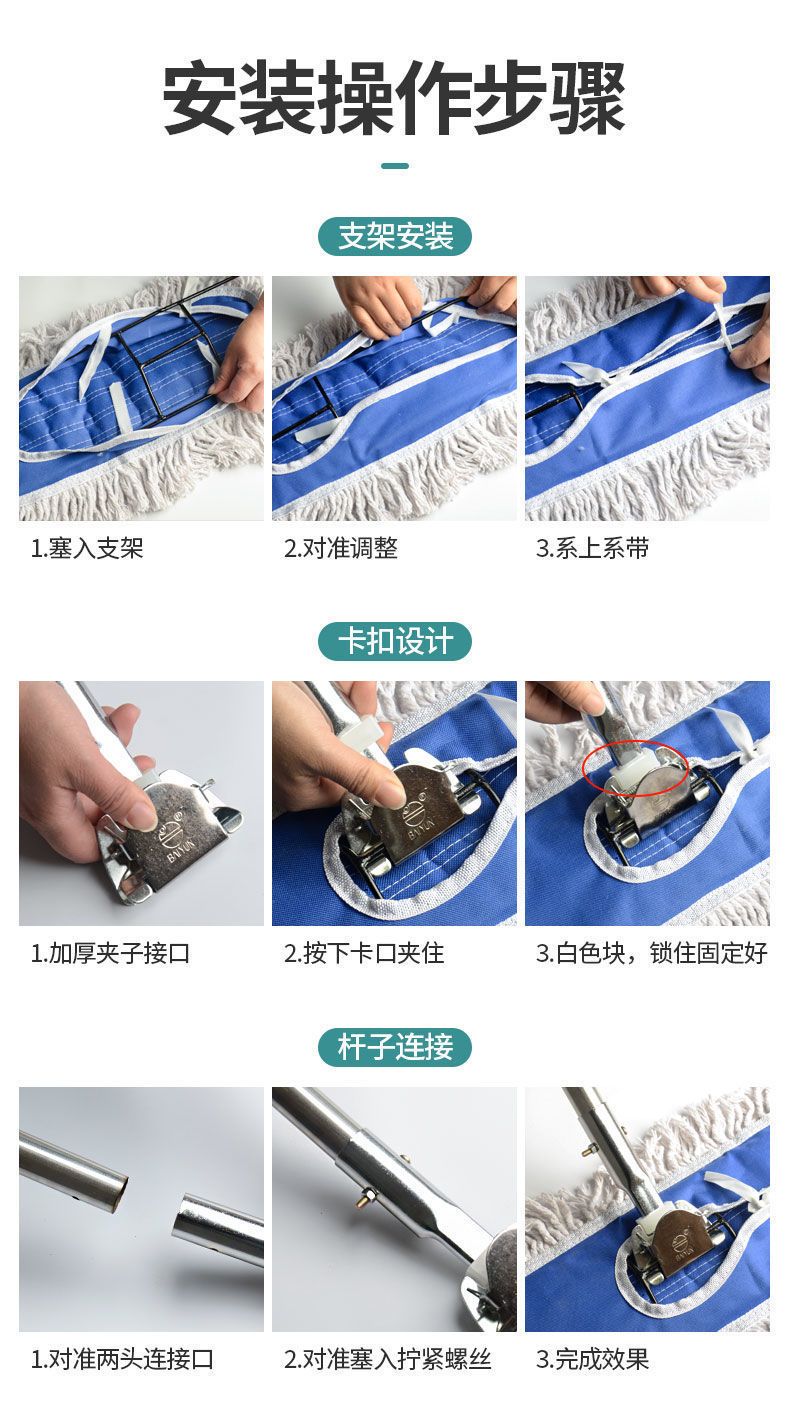 安装操作步骤

支架安装

1.塞入支架

2.对准调整

3.系上系带

卡扣设计

BAIYUN

BAIYUN

1.加厚夹子接口

2.按下卡口夹住

3.白色块，锁住固定好

杆子连接

1.对准两头连接口

2.对准塞入拧紧螺丝

3.完成效果