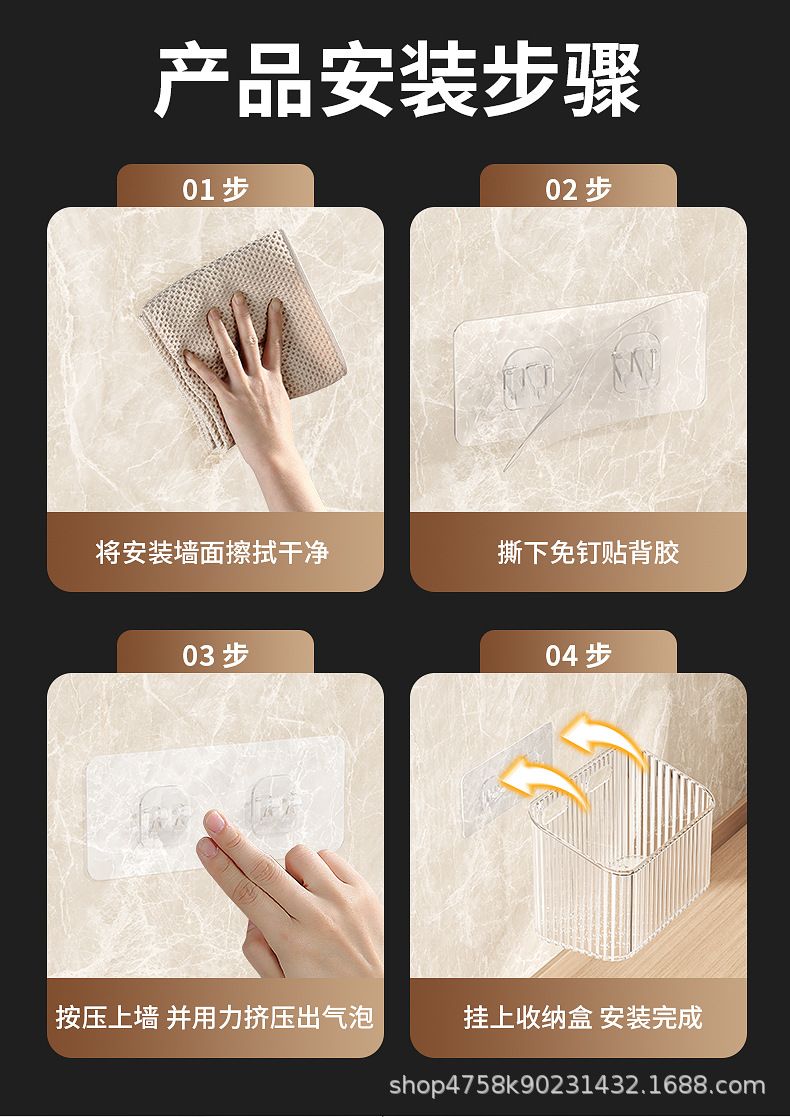 产品安装步骤

01 步

将安装墙面擦拭干净

02 步

撕下免钉贴背胶

03 步

按压上墙 并用力挤压出气泡

04 步

挂上收纳盒 安装完成

shop4758k90231432.1688.com