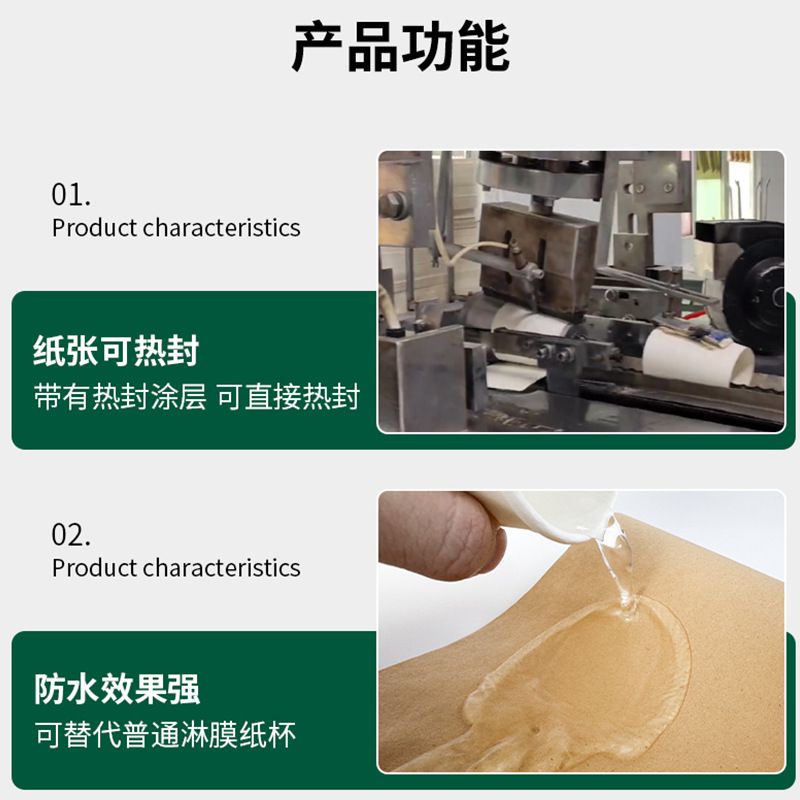 产品功能

01.
Product characteristics

纸张可热封
带有热封涂层 可直接热封

02.
Product characteristics

防水效果强
可替代普通淋膜纸杯