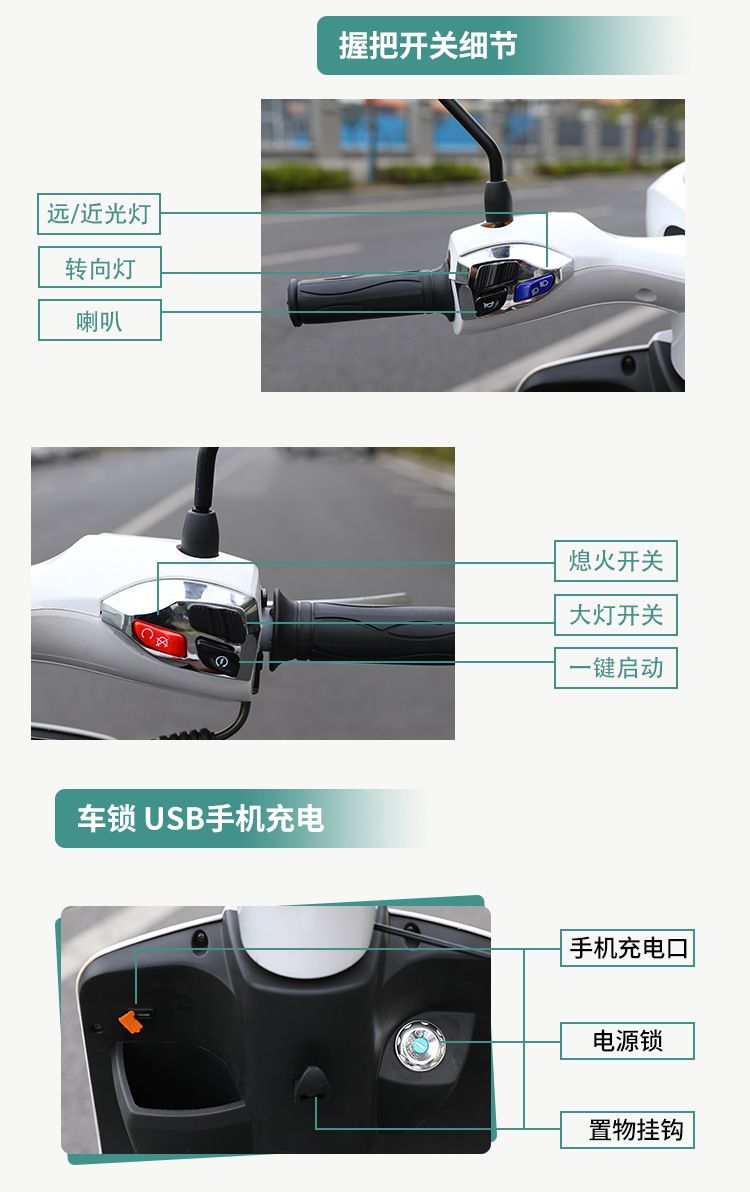 握把开关细节

远/近光灯
转向灯
喇叭

熄火开关
大灯开关
一键启动

车锁 USB手机充电

手机充电口
电源锁
置物挂钩