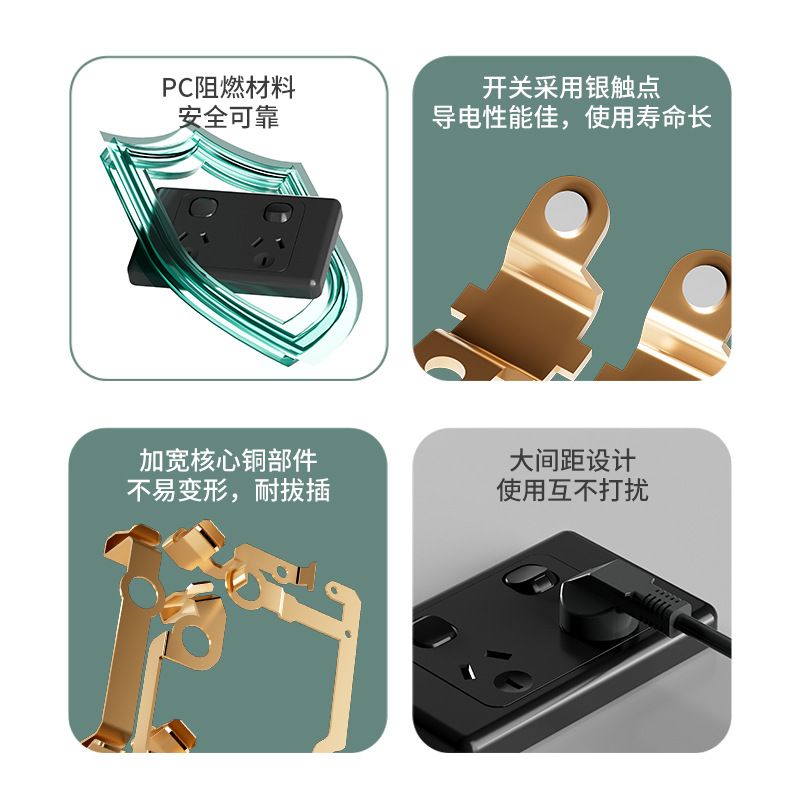 PC阻燃材料
安全可靠

开关采用银触点
导电性能佳，使用寿命长

加宽核心铜部件
不易变形，耐拔插

大间距设计
使用互不打扰