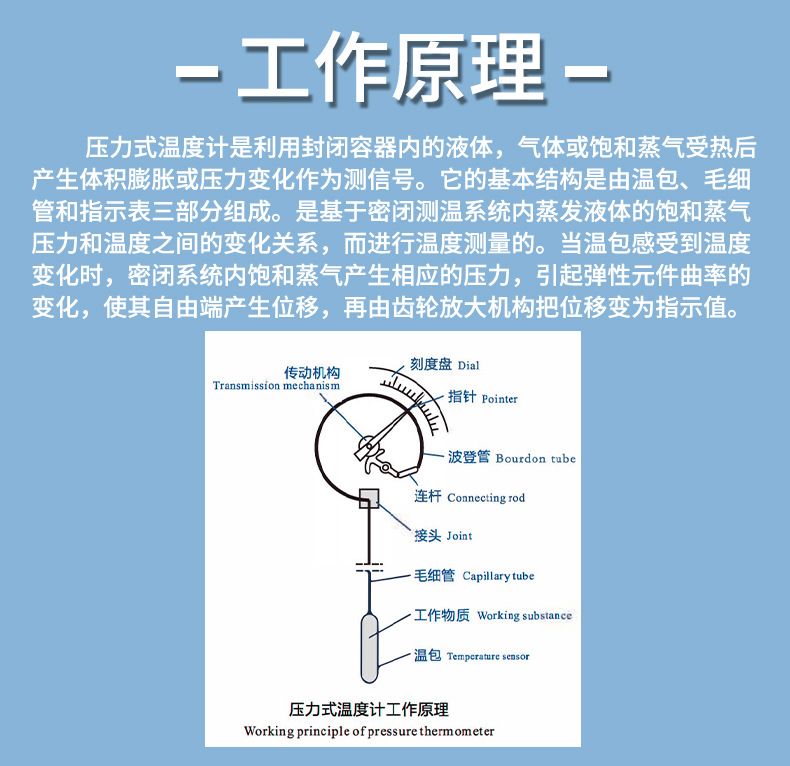 – 工作原理 –

压力式温度计是利用封闭容器内的液体，气体或饱和蒸气受热后产生体积膨胀或压力变化作为测信号。它的基本结构是由温包、毛细管和指示表三部分组成。是基于密闭测温系统内蒸发液体的饱和蒸气压力和温度之间的变化关系，而进行温度测量的。当温包感受到温度变化时，密闭系统内饱和蒸气产生相应的压力，引起弹性元件曲率的变化，使其自由端产生位移，再由齿轮放大机构把位移变为指示值。

传动机构
Transmission mechanism
刻度盘 Dial
指针 Pointer
波登管 Bourdon tube
连杆 Connecting rod
接头 Joint
毛细管 Capillary tube
工作物质 Working substance
温包 Temperature sensor

压力式温度计工作原理
Working principle of pressure thermometer