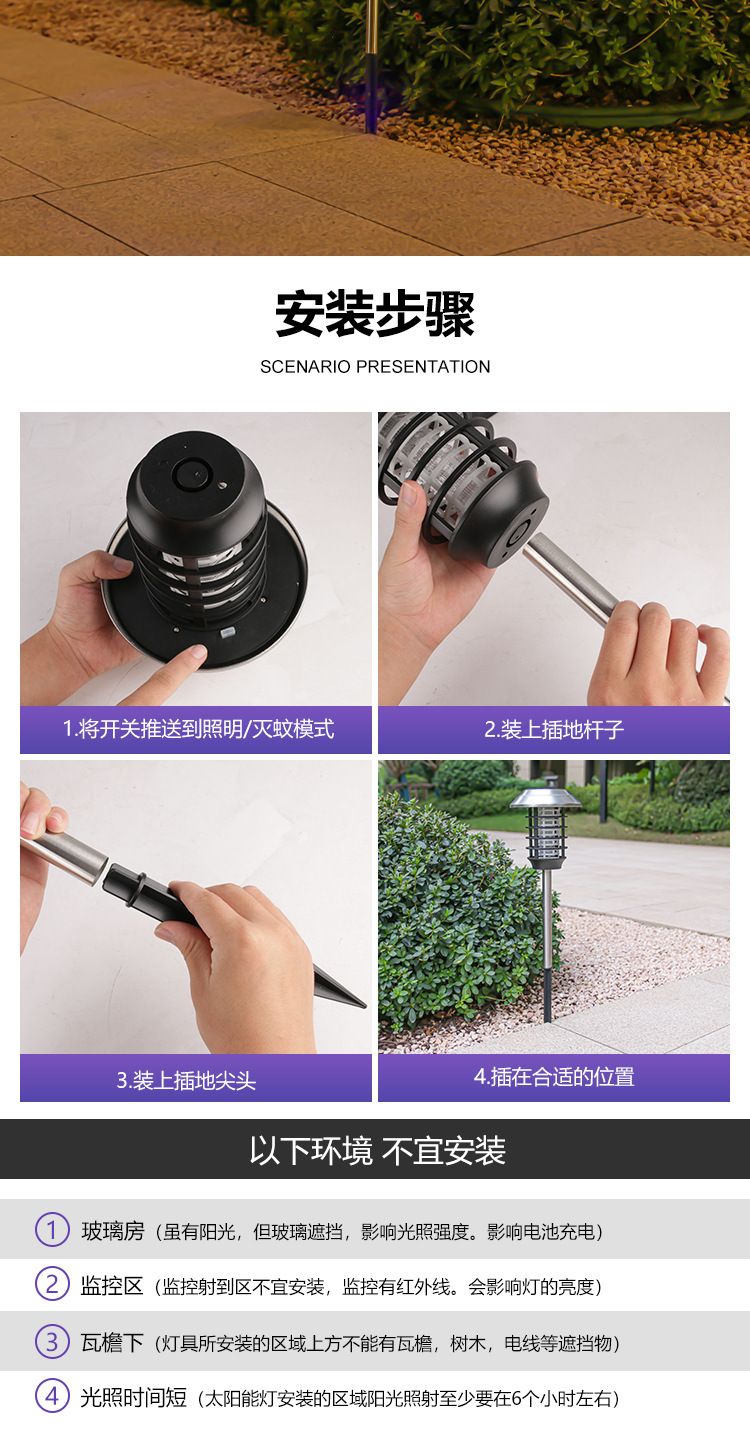 安装步骤

SCENARIO PRESENTATION

1.将开关推送到照明/灭蚊模式

2.装上插地杆子

3.装上插地尖头

4.插在合适的位置

以下环境 不宜安装

1 玻璃房（虽有阳光，但玻璃遮挡，影响光照强度。影响电池充电）

2 监控区（监控射到区不宜安装，监控有红外线。会影响灯的亮度）

3 瓦檐下（灯具所安装的区域上方不能有瓦檐，树木，电线等遮挡物）

4 光照时间短（太阳能灯安装的区域阳光照射至少要在6个小时左右）