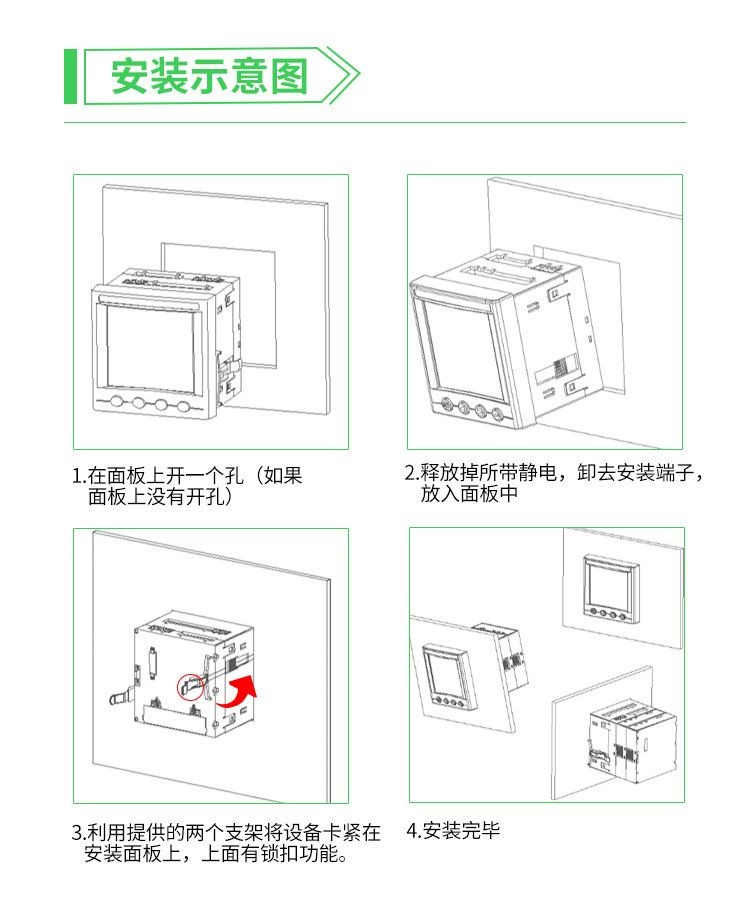 安装示意图

1.在面板上开一个孔（如果面板上没有开孔）

2.释放掉所带静电，卸去安装端子，放入面板中

3.利用提供的两个支架将设备卡紧在安装面板上，上面有锁扣功能。

4.安装完毕