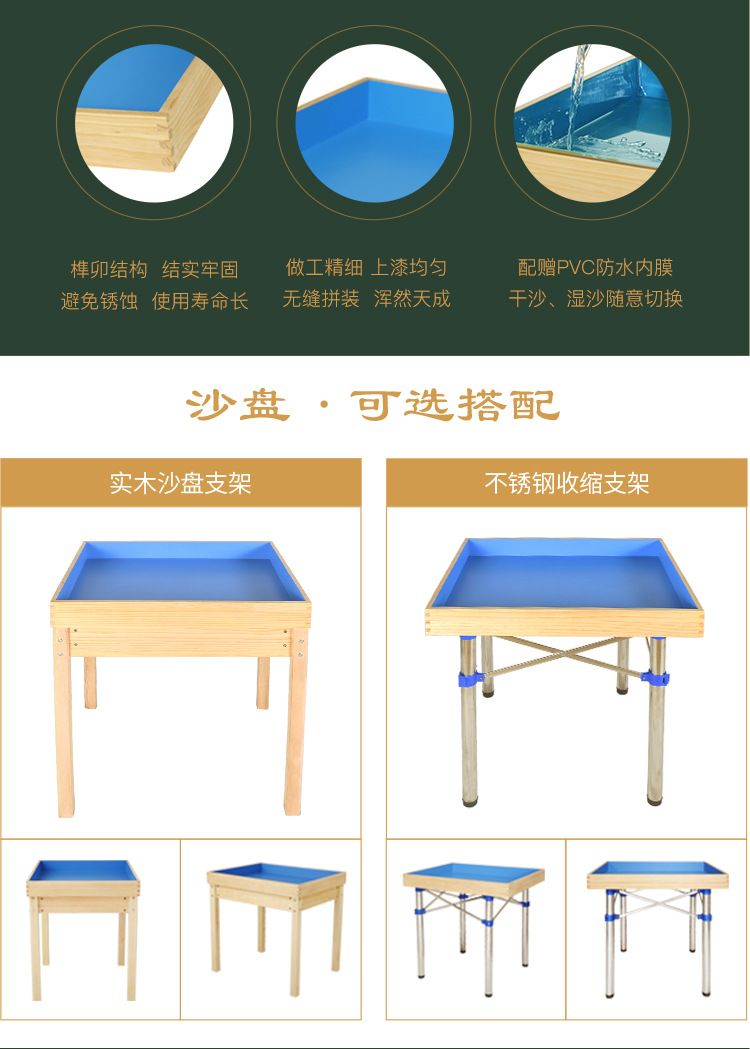 榫卯结构 结实牢固
避免锈蚀 使用寿命长

做工精细 上漆均匀
无缝拼装 浑然天成

配赠PVC防水内膜
干沙、湿沙随意切换

沙盘 · 可选搭配

实木沙盘支架

不锈钢收缩支架