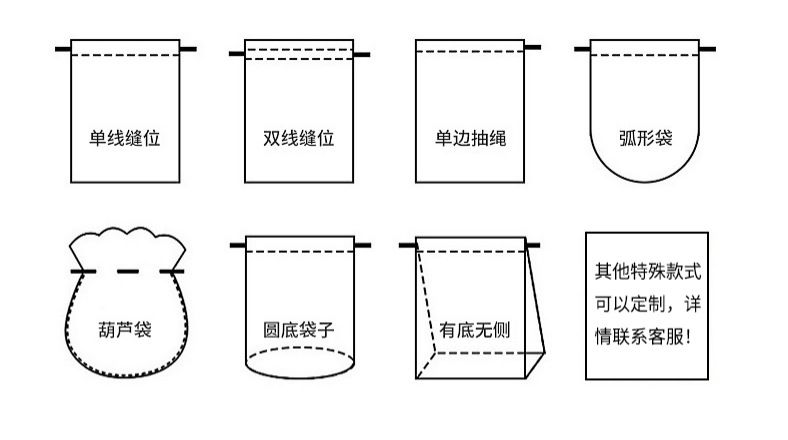 单线缝位

双线缝位

单边抽绳

弧形袋

葫芦袋

圆底袋子

有底无侧

其他特殊款式可以定制，详情联系客服！