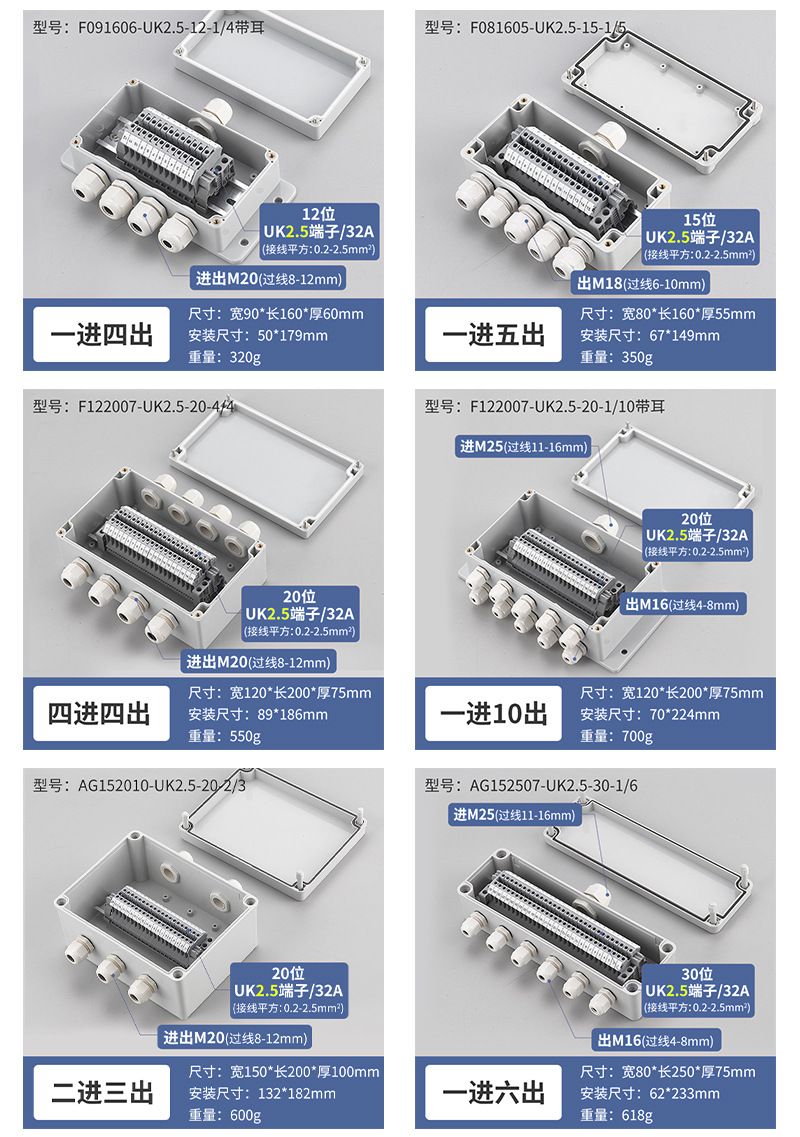 型号：F091606-UK2.5-12-1/4带耳

12位
UK2.5端子/32A
(接线平方: 0.2-2.5mm²)

进出M20(过线8-12mm)

一进四出

尺寸：宽90*长160*厚60mm
安装尺寸：50*179mm
重量：320g

型号：F081605-UK2.5-15-1/5

15位
UK2.5端子/32A
(接线平方: 0.2-2.5mm²)

出M18(过线6-10mm)

一进五出

尺寸：宽80*长160*厚55mm
安装尺寸：67*149mm
重量：350g

型号：F122007-UK2.5-20-4/4

20位
UK2.5端子/32A
(接线平方: 0.2-2.5mm²)

进出M20(过线8-12mm)

四进四出

尺寸：宽120*长200*厚75mm
安装尺寸：89*186mm
重量：550g

型号：F122007-UK2.5-20-1/10带耳

进M25(过线11-16mm)

20位
UK2.5端子/32A
(接线平方: 0.2-2.5mm²)

出M16(过线4-8mm)

一进10出

尺寸：宽120*长200*厚75mm
安装尺寸：70*224mm
重量：700g

型号：AG152010-UK2.5-20-2/3

20位
UK2.5端子/32A
(接线平方: 0.2-2.5mm²)

进出M20(过线8-12mm)

二进三出

尺寸：宽150*长200*厚100mm
安装尺寸：132*182mm
重量：600g

型号：AG152507-UK2.5-30-1/6

进M25(过线11-16mm)

30位
UK2.5端子/32A
(接线平方: 0.2-2.5mm²)

出M16(过线4-8mm)

一进六出

尺寸：宽80*长250*厚75mm
安装尺寸：62*233mm
重量：618g