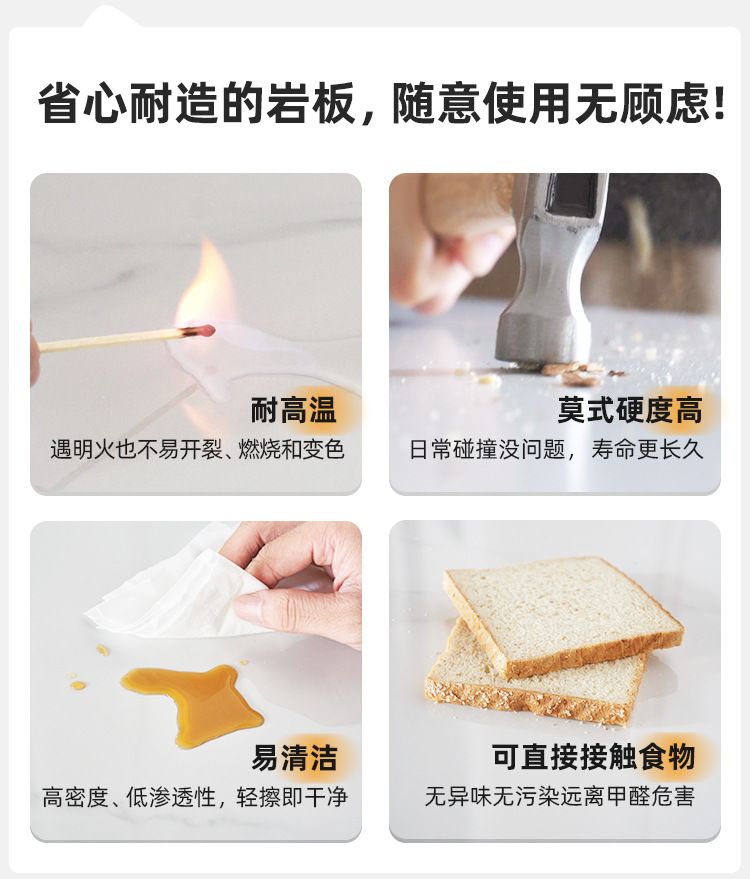 省心耐造的岩板，随意使用无顾虑！

耐高温
遇明火也不易开裂、燃烧和变色

莫式硬度高
日常碰撞没问题，寿命更长久

易清洁
高密度、低渗透性，轻擦即干净

可直接接触食物
无异味无污染远离甲醛危害