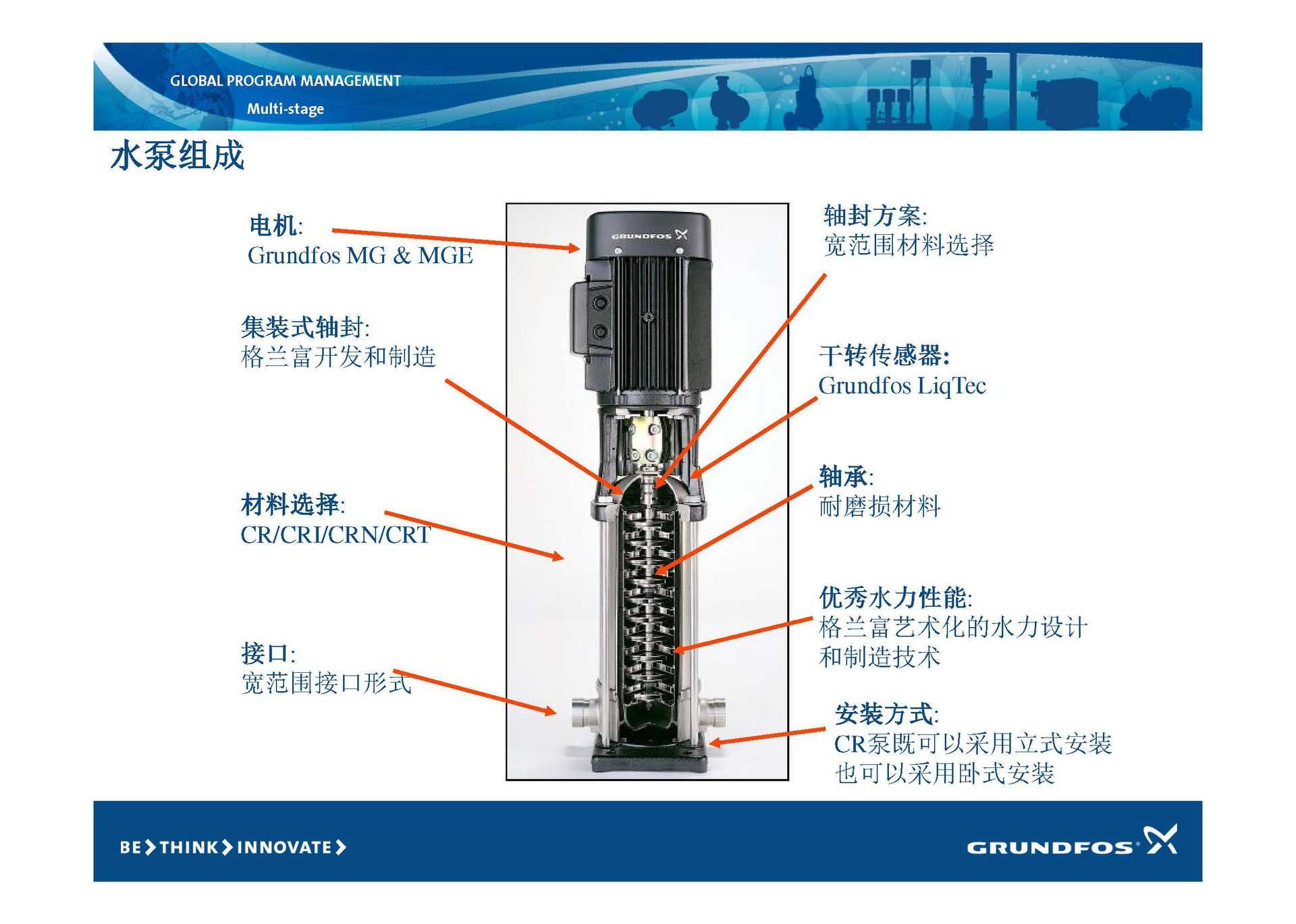 GLOBAL PROGRAM MANAGEMENT
Multi-stage

水泵组成

电机:
Grundfos MG & MGE

集装式轴封:
格兰富开发和制造

材料选择:
CR/CRI/CRN/CRT

接口:
宽范围接口形式

GRUNDFOS

轴封方案:
宽范围材料选择

干转传感器:
Grundfos LiqTec

轴承:
耐磨损材料

优秀水力性能:
格兰富艺术化的水力设计和制造技术

安装方式:
CR泵既可以采用立式安装也可以采用卧式安装

BE > THINK > INNOVATE >

GRUNDFOS