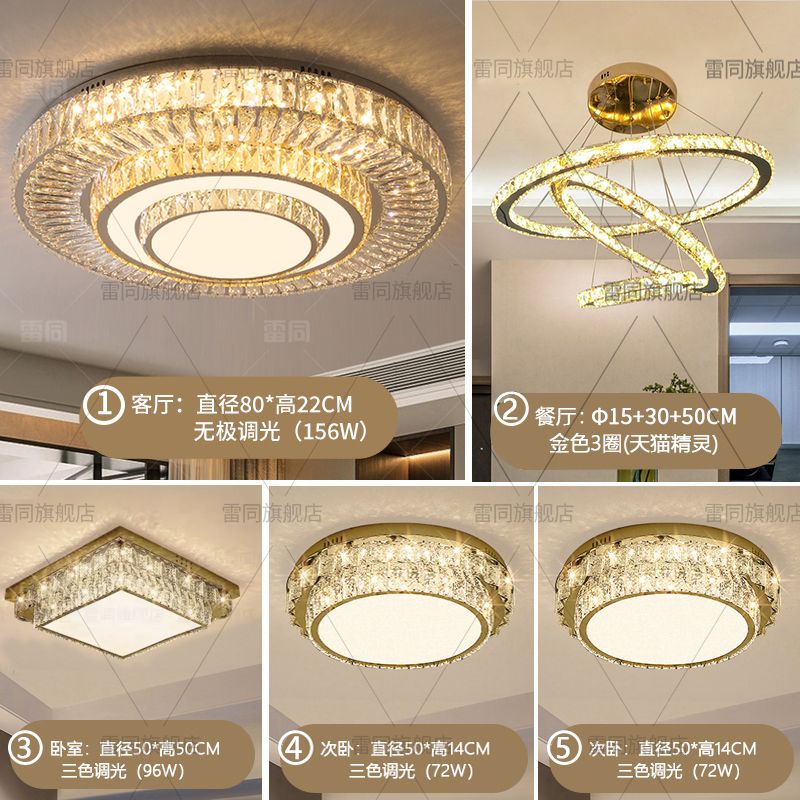 雷同旗舰店
雷同旗舰店
雷同旗舰店
雷同旗舰店
雷同旗舰店
雷同
雷同

① 客厅：直径80*高22CM
无极调光（156W）

② 餐厅：Φ15+30+50CM
金色3圈(天猫精灵)

雷同旗舰店
雷同旗舰店
雷同旗舰店
雷同旗舰店

③ 卧室：直径50*高50CM
三色调光（96W）

④ 次卧：直径50*高14CM
三色调光（72W）

⑤ 次卧：直径50*高14CM
三色调光（72W）