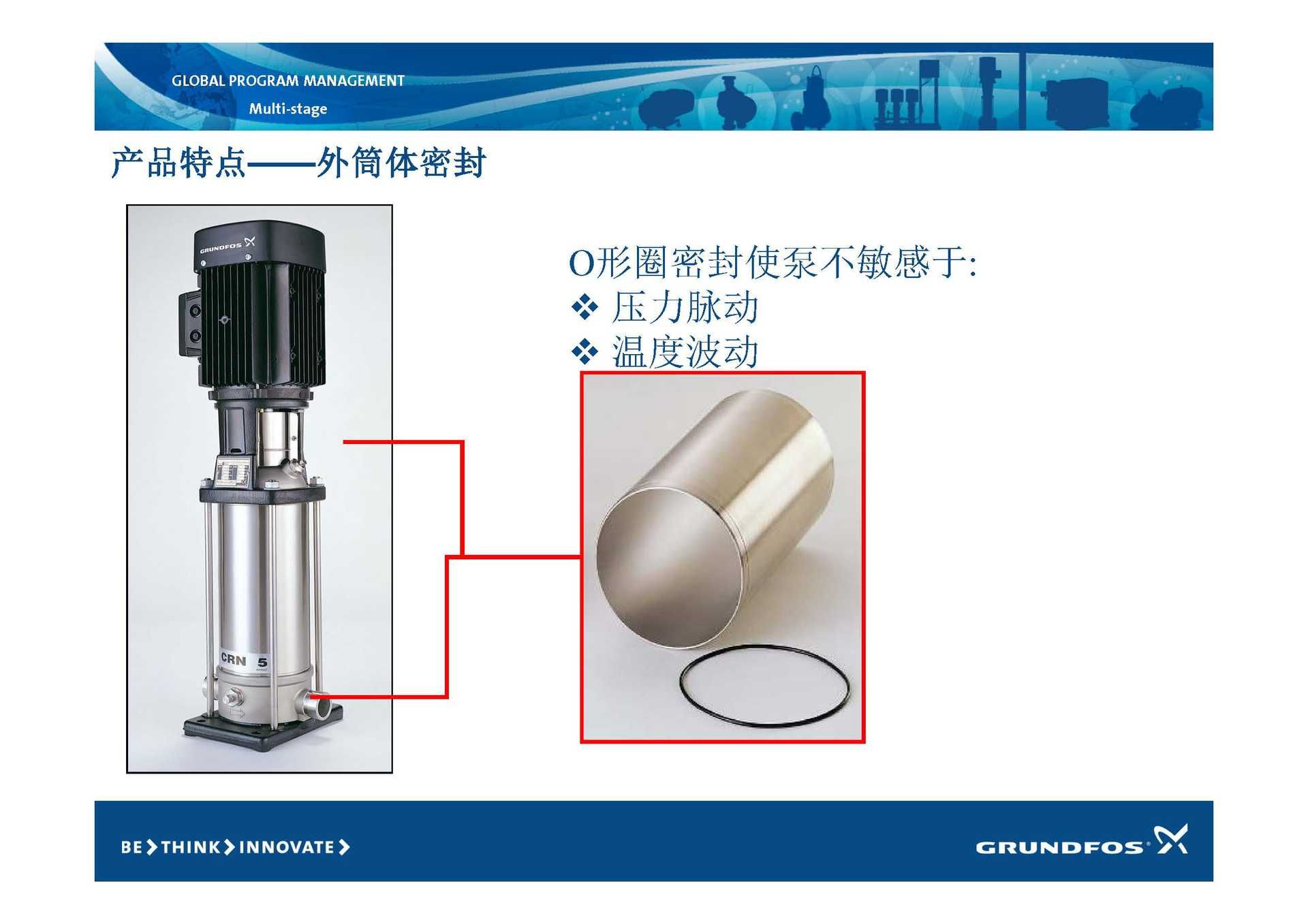 GLOBAL PROGRAM MANAGEMENT
Multi-stage

产品特点——外筒体密封

GRUNDFOS

CRN 5

O形圈密封使泵不敏感于:
❖ 压力脉动
❖ 温度波动

BE > THINK > INNOVATE >

GRUNDFOS