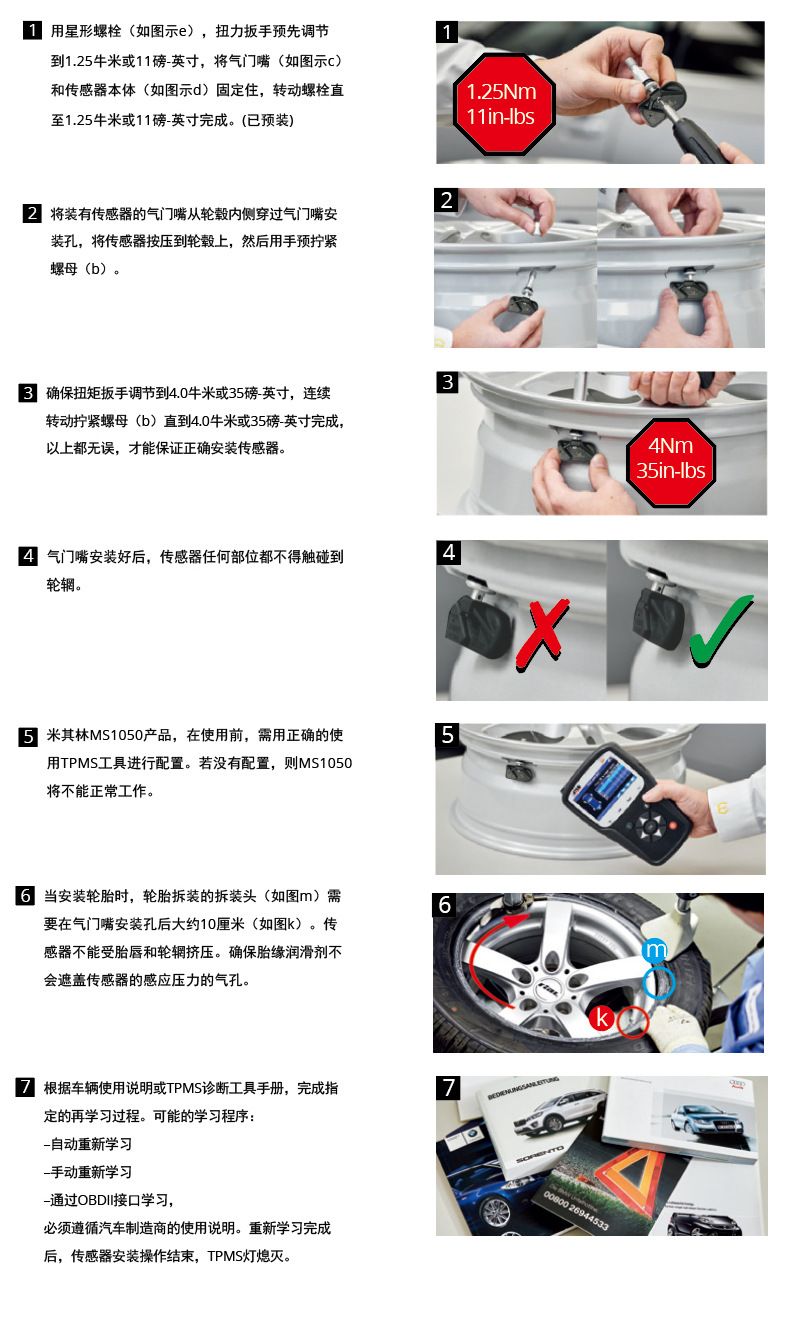 1 用星形螺栓（如图示e），扭力扳手预先调节到1.25牛米或11磅-英寸，将气门嘴（如图示c）和传感器本体（如图示d）固定住，转动螺栓直至1.25牛米或11磅-英寸完成。(已预装)

1
1.25Nm
11in-lbs

2 将装有传感器的气门嘴从轮毂内侧穿过气门嘴安装孔，将传感器按压到轮毂上，然后用手预拧紧螺母（b）。

2

3 确保扭矩扳手调节到4.0牛米或35磅-英寸，连续转动拧紧螺母（b）直到4.0牛米或35磅-英寸完成，以上都无误，才能保证正确安装传感器。

3
4Nm
35in-lbs

4 气门嘴安装好后，传感器任何部位都不得触碰到轮辋。

4

5 米其林MS1050产品，在使用前，需用正确的使用TPMS工具进行配置。若没有配置，则MS1050将不能正常工作。

5

6 当安装轮胎时，轮胎拆装的拆装头（如图m）需要在气门嘴安装孔后大约10厘米（如图k）。传感器不能受胎唇和轮辋挤压。确保胎缘润滑剂不会遮盖传感器的感应压力的气孔。

6
m
k

7 根据车辆使用说明或TPMS诊断工具手册，完成指定的再学习过程。可能的学习程序：
–自动重新学习
–手动重新学习
–通过OBDII接口学习，
必须遵循汽车制造商的使用说明。重新学习完成后，传感器安装操作结束，TPMS灯熄灭。

7
BEDIENUNGSANLEITUNG
SORENTO
00800 26944533