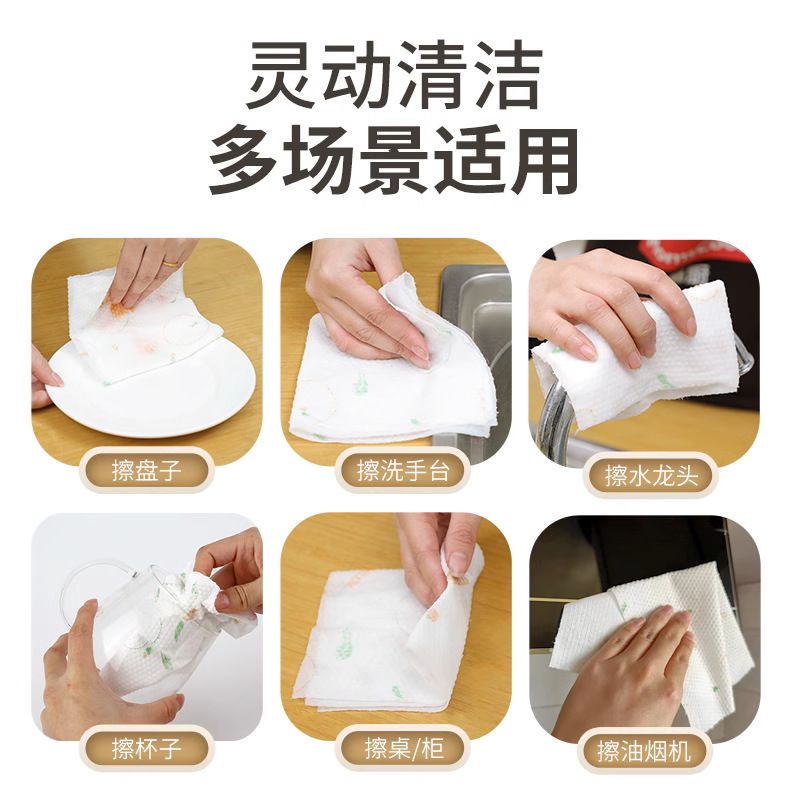 灵动清洁
多场景适用

擦盘子

擦洗手台

擦水龙头

擦杯子

擦桌/柜

擦油烟机