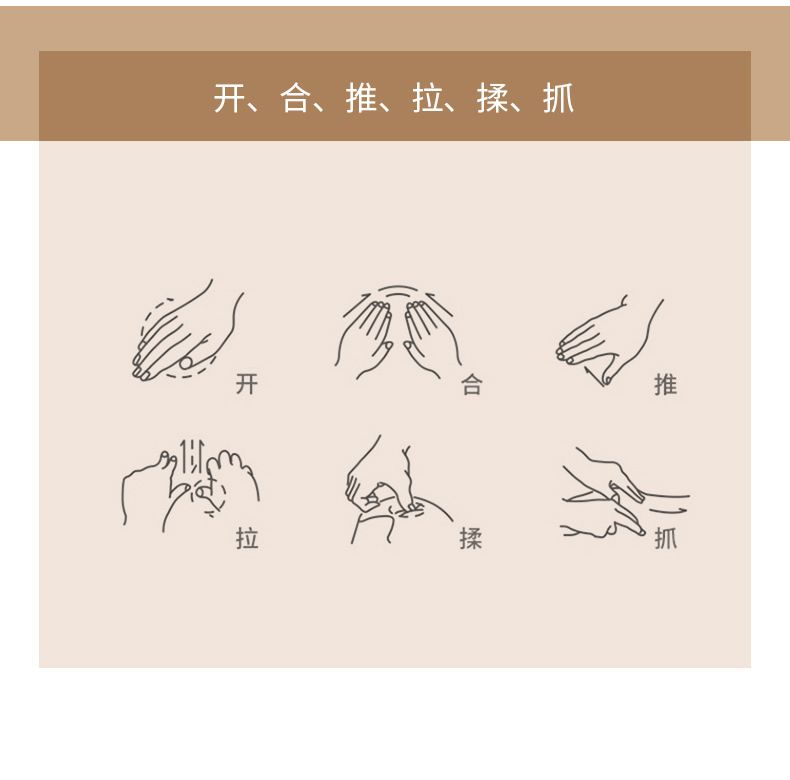 开、合、推、拉、揉、抓

开

合

推

拉

揉

抓