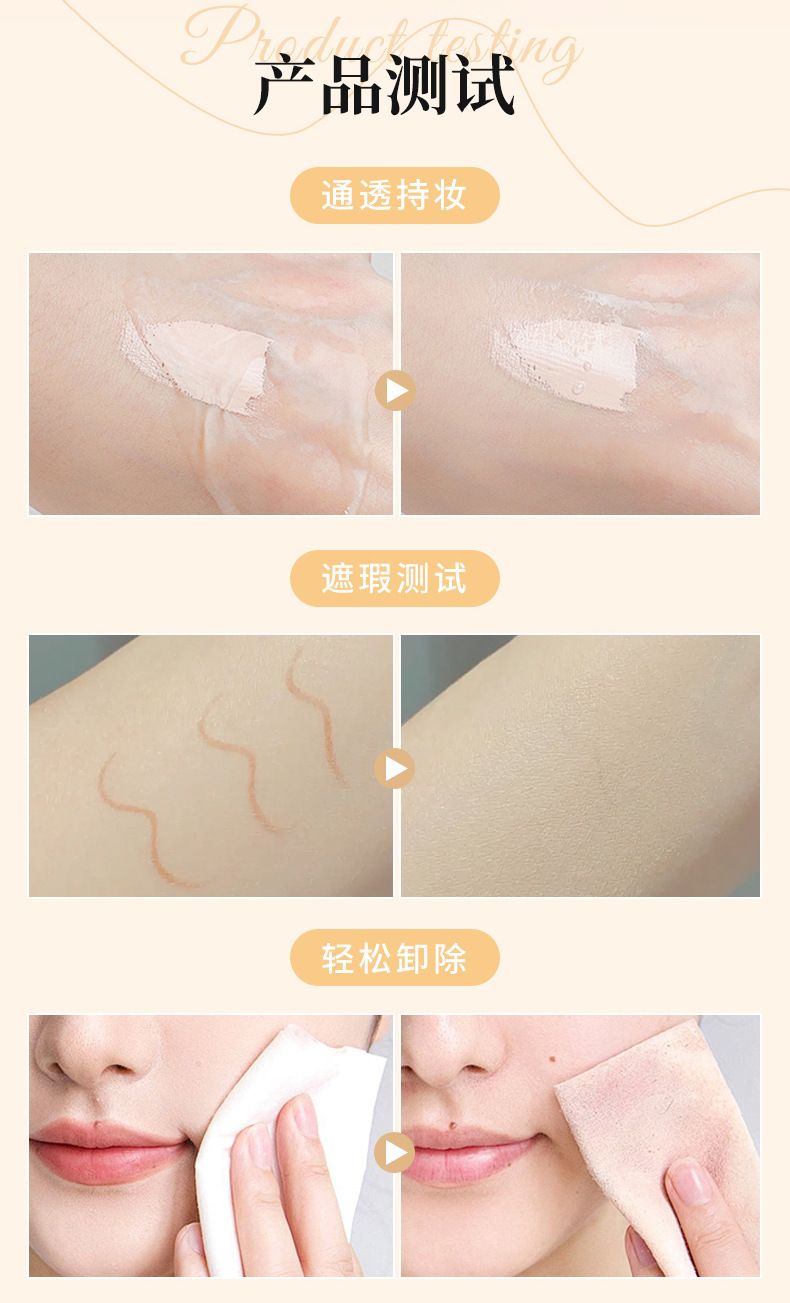 Product testing
产品测试

通透持妆

遮瑕测试

轻松卸除