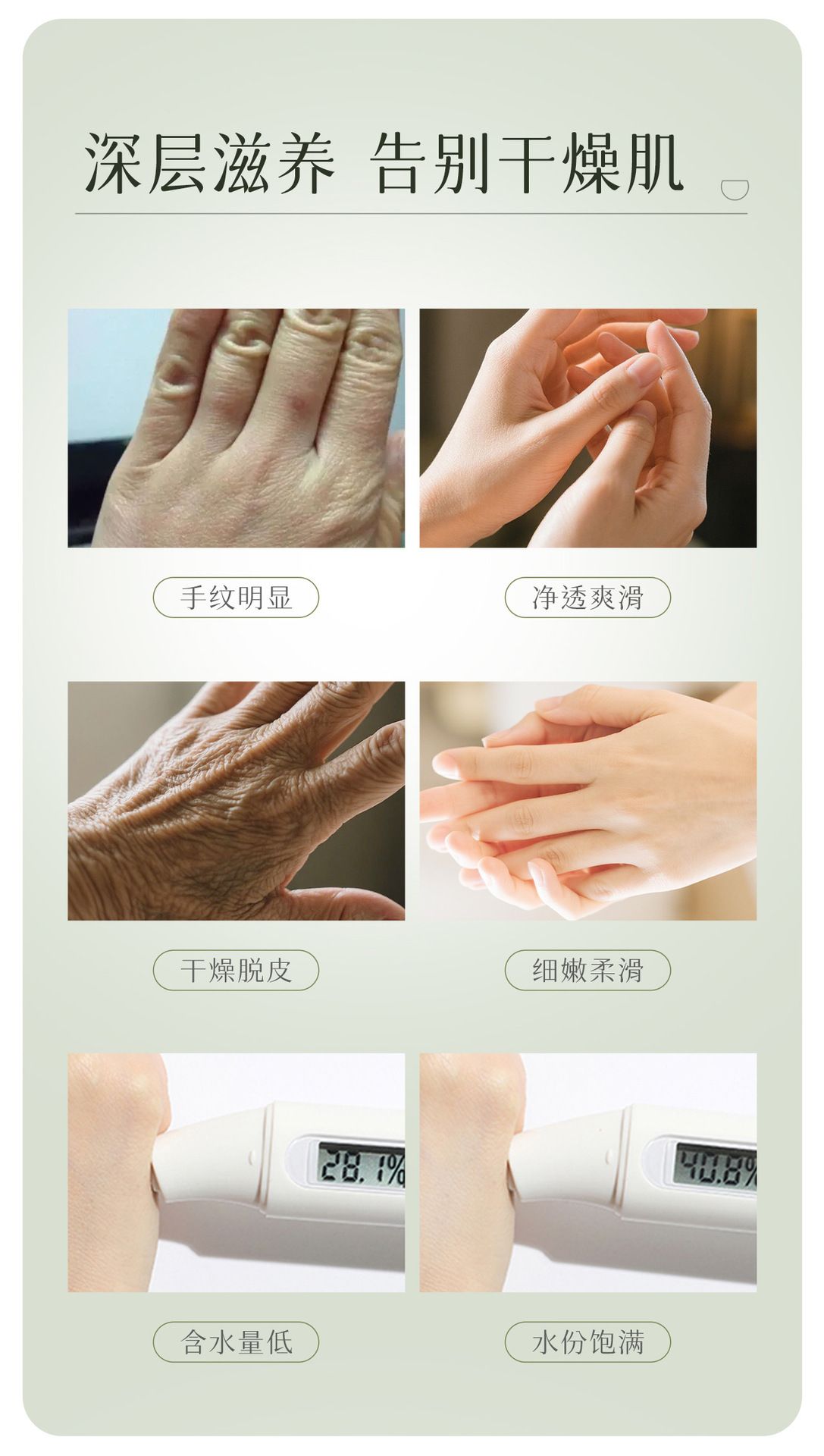 深层滋养 告别干燥肌

手纹明显

净透爽滑

干燥脱皮

细嫩柔滑

28.1%

40.8%

含水量低

水份饱满