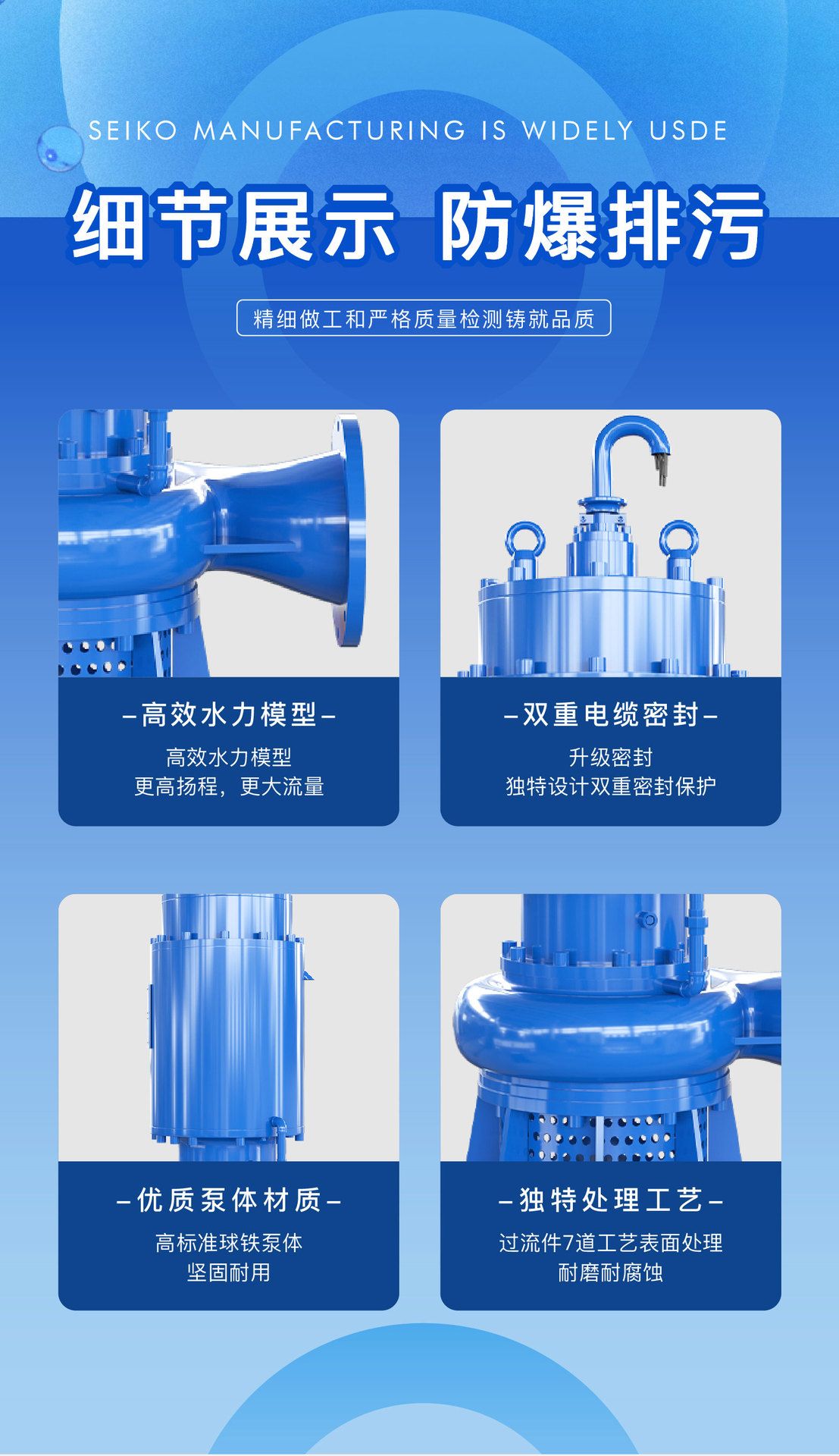 SEIKO MANUFACTURING IS WIDELY USDE

细节展示 防爆排污

精细做工和严格质量检测铸就品质

–高效水力模型–

高效水力模型
更高扬程，更大流量

–双重电缆密封–

升级密封
独特设计双重密封保护

–优质泵体材质–

高标准球铁泵体
坚固耐用

–独特处理工艺–

过流件7道工艺表面处理
耐磨耐腐蚀