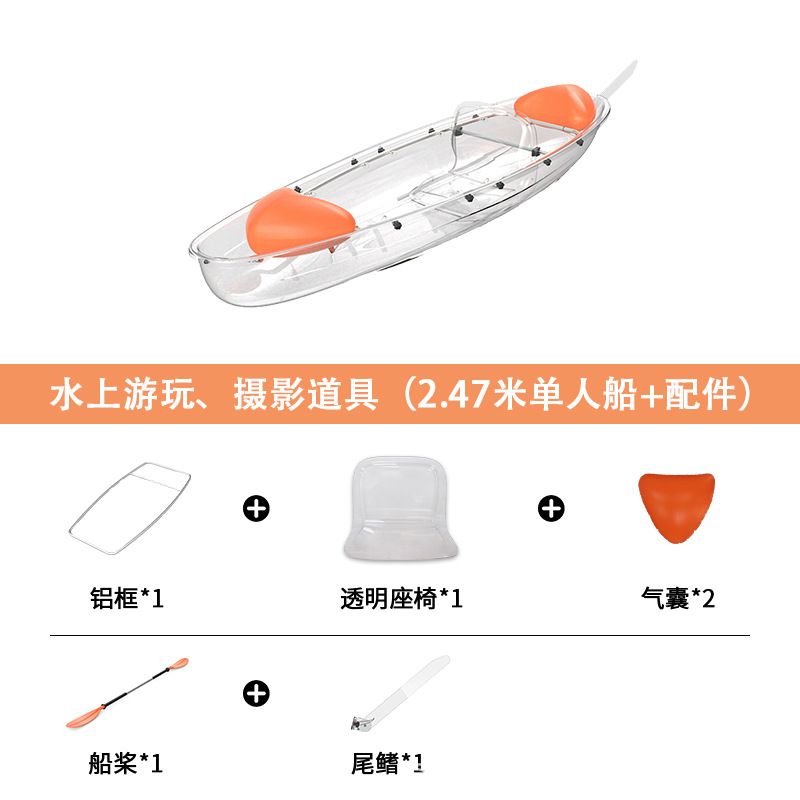 水上游玩、摄影道具（2.47米单人船+配件）

铝框*1

透明座椅*1

气囊*2

船桨*1

尾鳍*1