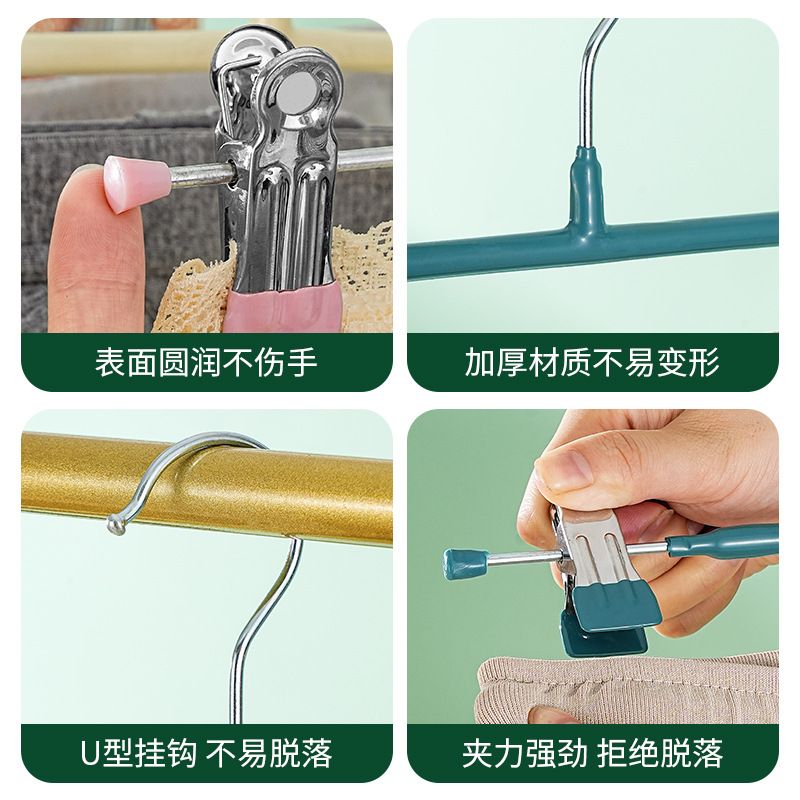 表面圆润不伤手

加厚材质不易变形

U型挂钩 不易脱落

夹力强劲 拒绝脱落