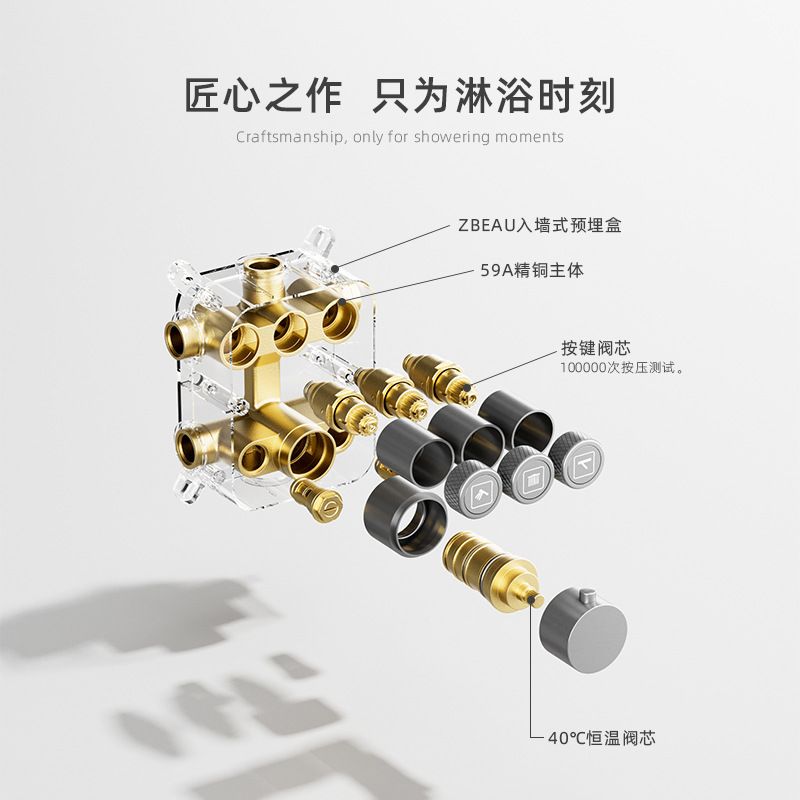 匠心之作 只为淋浴时刻

Craftsmanship, only for showering moments

ZBEAU入墙式预埋盒

59A精铜主体

按键阀芯
100000次按压测试。

40℃恒温阀芯