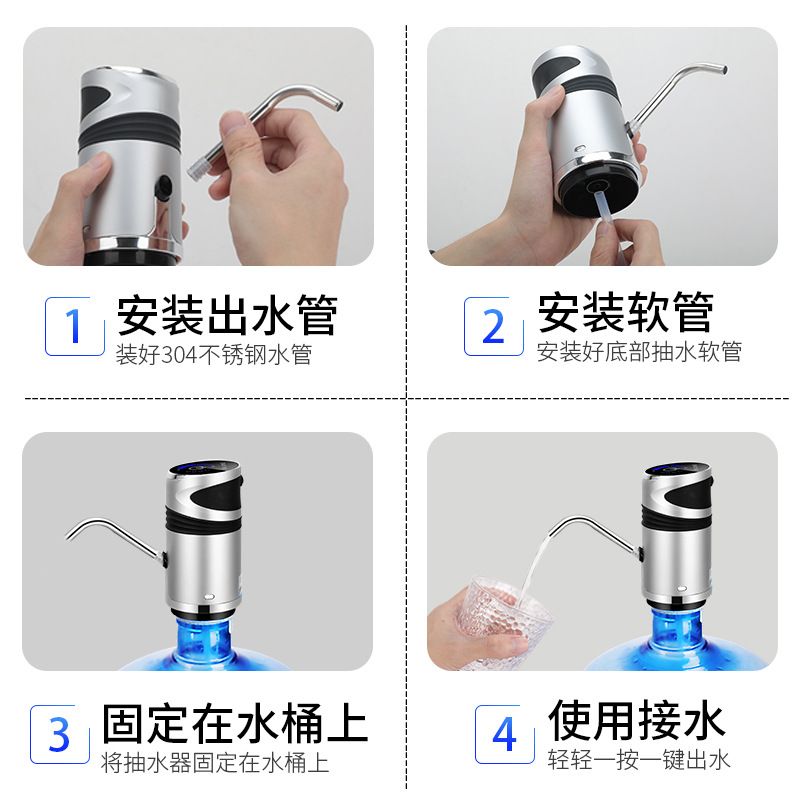 1 安装出水管
装好304不锈钢水管

2 安装软管
安装好底部抽水软管

3 固定在水桶上
将抽水器固定在水桶上

4 使用接水
轻轻一按一键出水