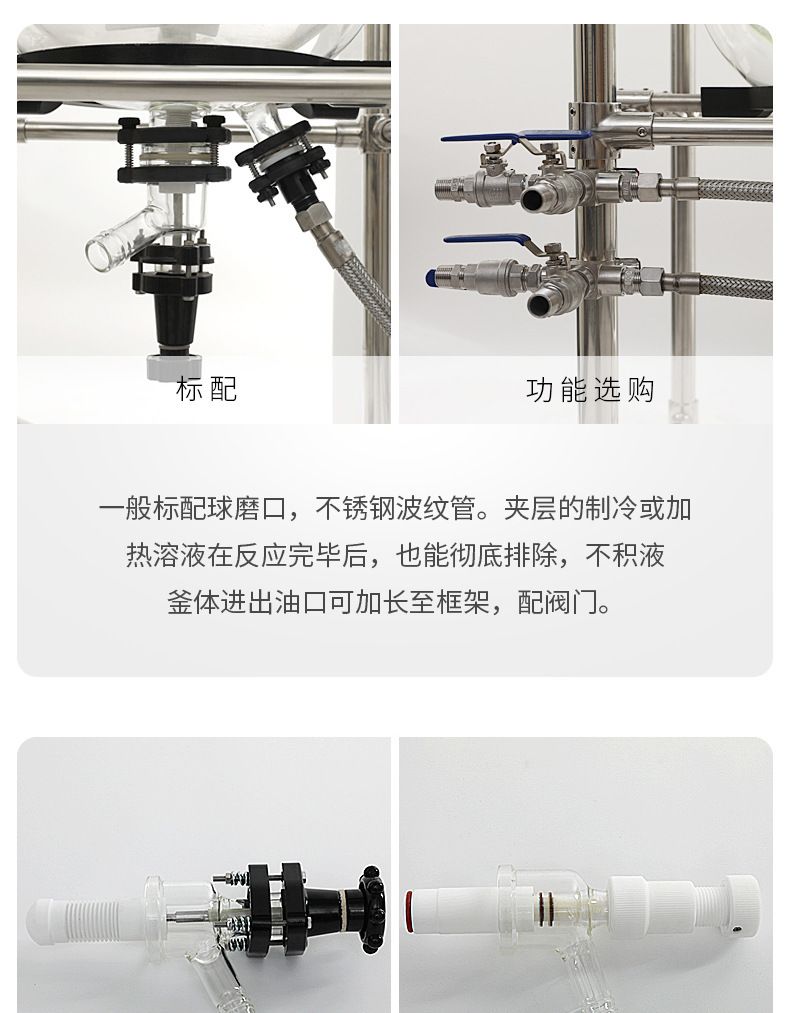 标配

功能选购

一般标配球磨口，不锈钢波纹管。夹层的制冷或加热溶液在反应完毕后，也能彻底排除，不积液釜体进出油口可加长至框架，配阀门。